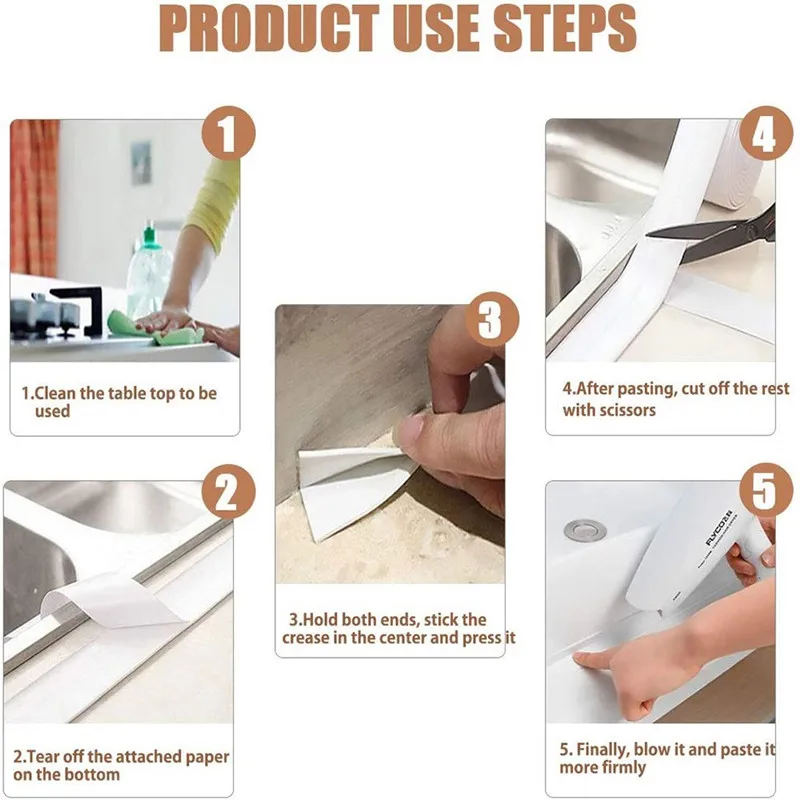 PRODUCT USE STEPS

1

1.Clean the table top to be used

2

2.Tear off the attached paper on the bottom

3

3.Hold both ends, stick the crease in the center and press it

4

4.After pasting, cut off the rest with scissors

5

FLYCO

5. Finally, blow it and paste it more firmly