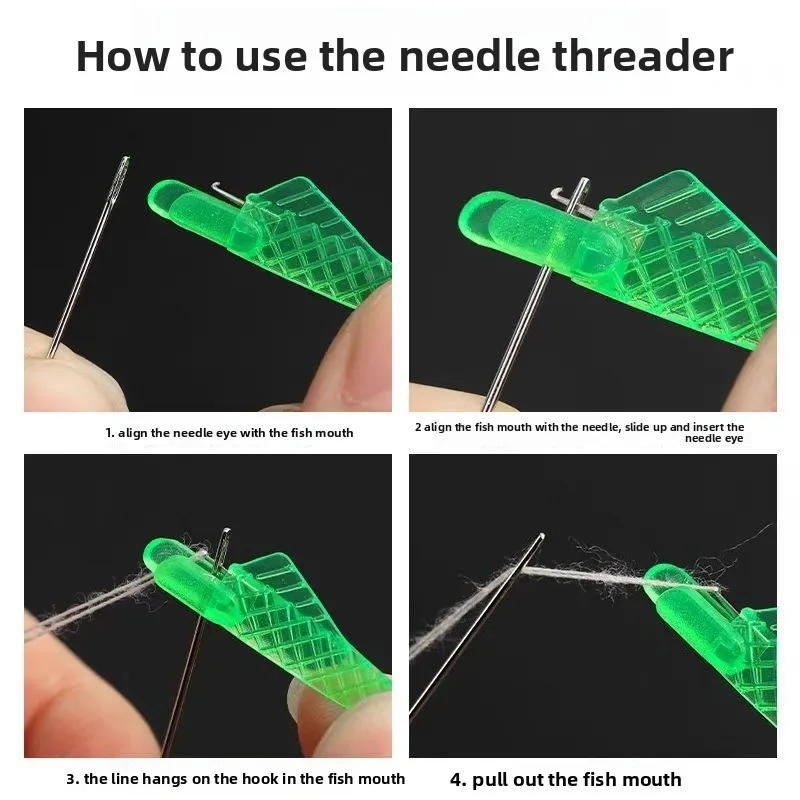 How to use the needle threader

1. align the needle eye with the fish mouth

2 align the fish mouth with the needle, slide up and insert the needle eye

3. the line hangs on the hook in the fish mouth

4. pull out the fish mouth