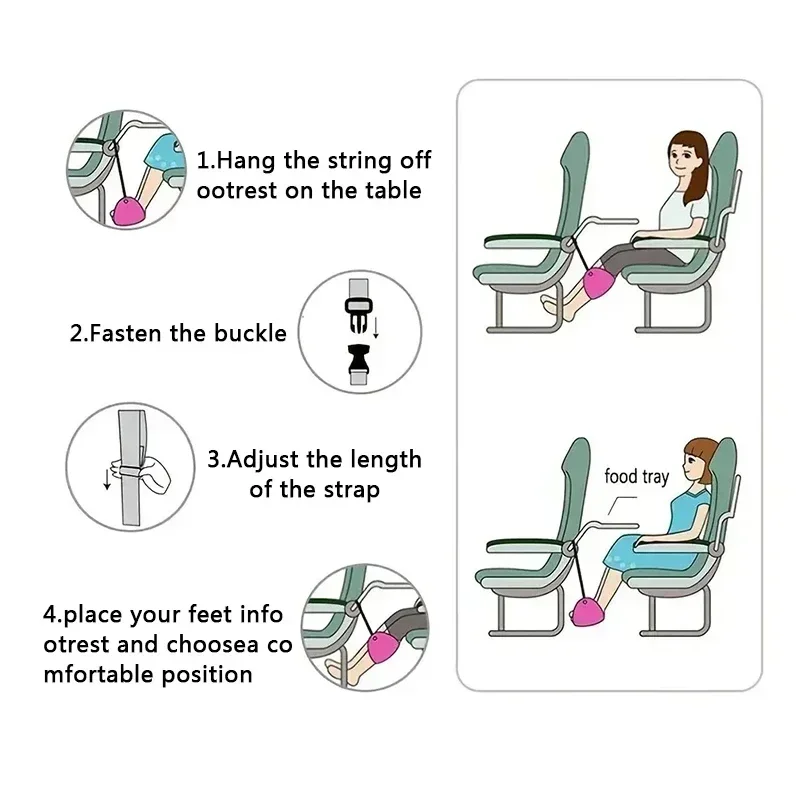 1.Hang the string off ootrest on the table

2.Fasten the buckle

3.Adjust the length of the strap

4.place your feet info otrest and choosea co mfortable position

food tray