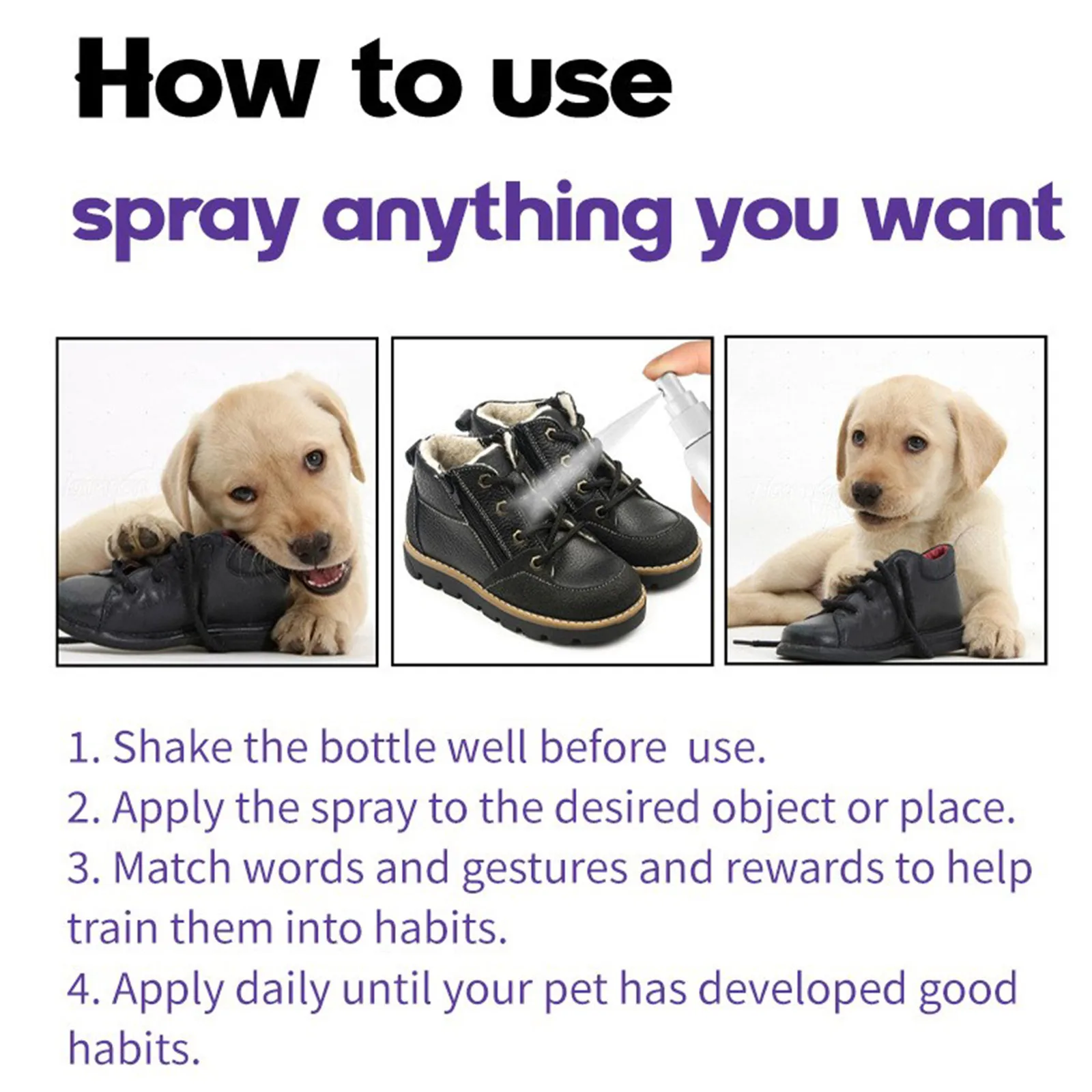 How to use

spray anything you want

1. Shake the bottle well before  use.
2. Apply the spray to the desired object or place.
3. Match words and gestures and rewards to help train them into habits.
4. Apply daily until your pet has developed good habits.