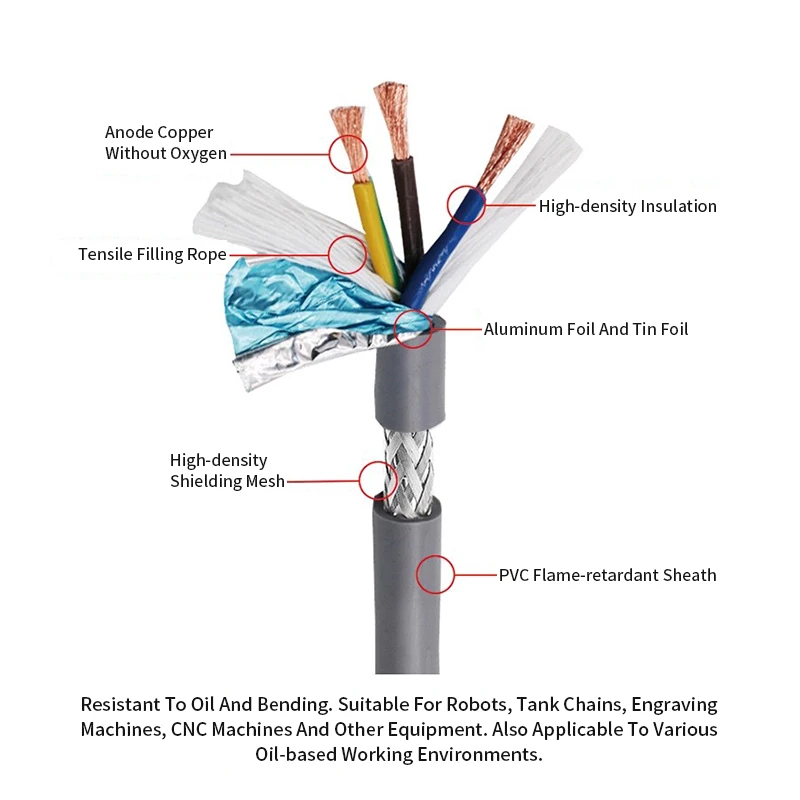 Anode Copper
Without Oxygen

High-density Insulation

Tensile Filling Rope

Aluminum Foil And Tin Foil

High-density
Shielding Mesh

PVC Flame-retardant Sheath

Resistant To Oil And Bending. Suitable For Robots, Tank Chains, Engraving Machines, CNC Machines And Other Equipment. Also Applicable To Various Oil-based Working Environments.