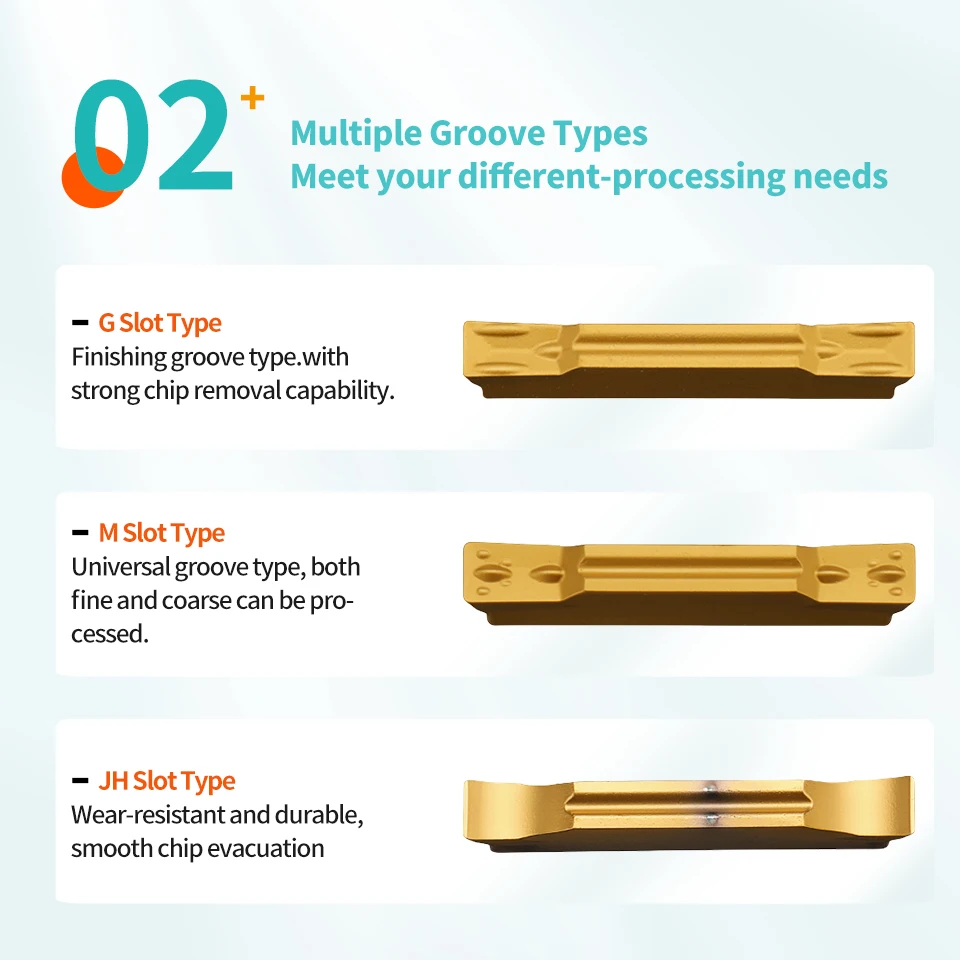 02+

Multiple Groove Types
Meet your different-processing needs

- G Slot Type
Finishing groove type.with strong chip removal capability.

- M Slot Type
Universal groove type, both fine and coarse can be processed.

- JH Slot Type
Wear-resistant and durable, smooth chip evacuation