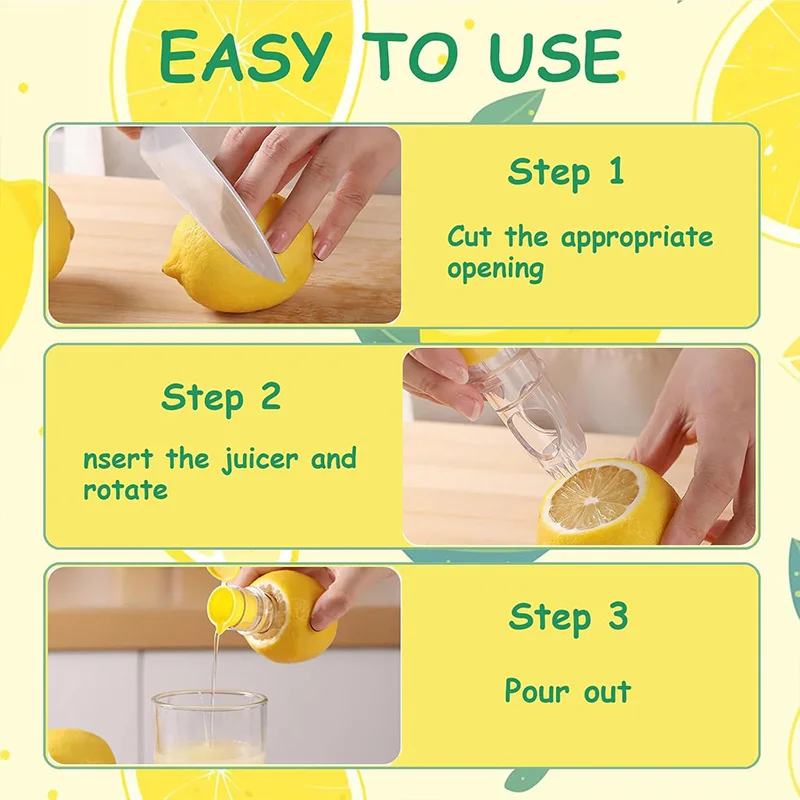 EASY TO USE

Step 1

Cut the appropriate opening

Step 2

nsert the juicer and rotate

Step 3

Pour out