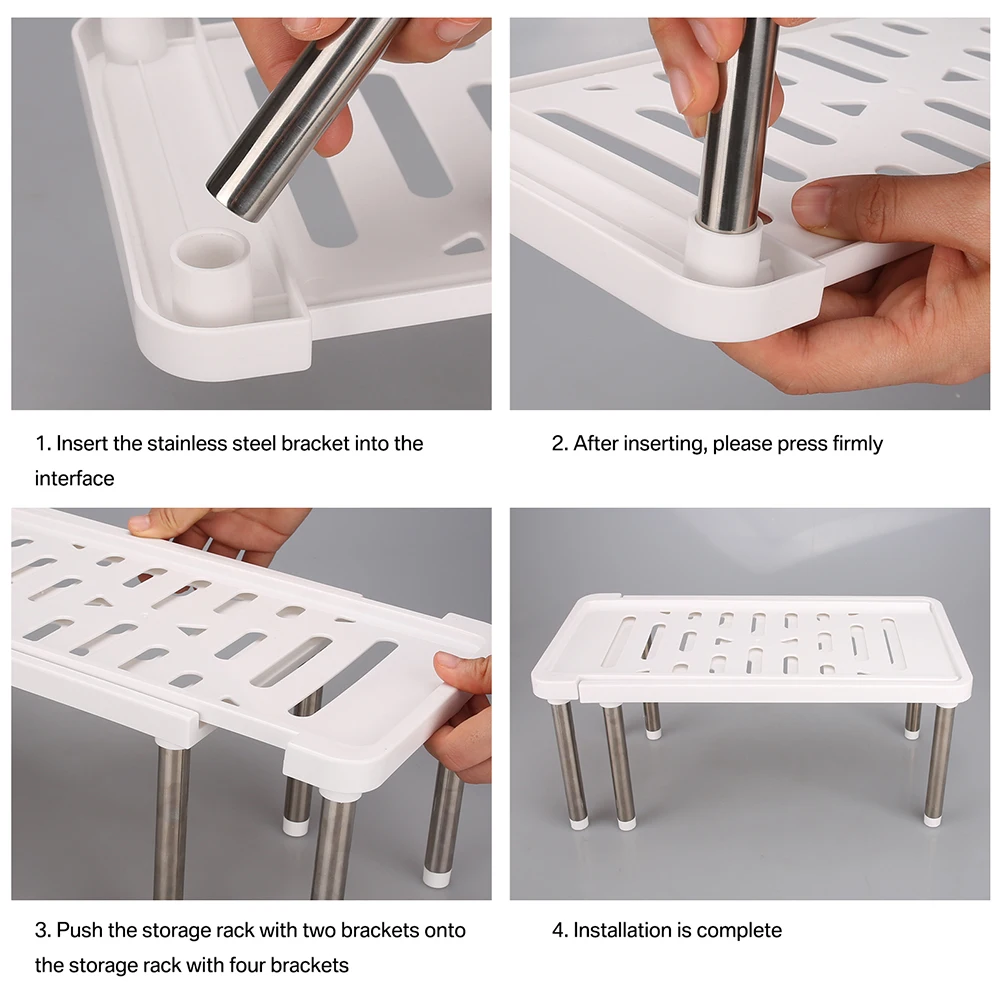 1. Insert the stainless steel bracket into the interface

2. After inserting, please press firmly

3. Push the storage rack with two brackets onto the storage rack with four brackets

4. Installation is complete