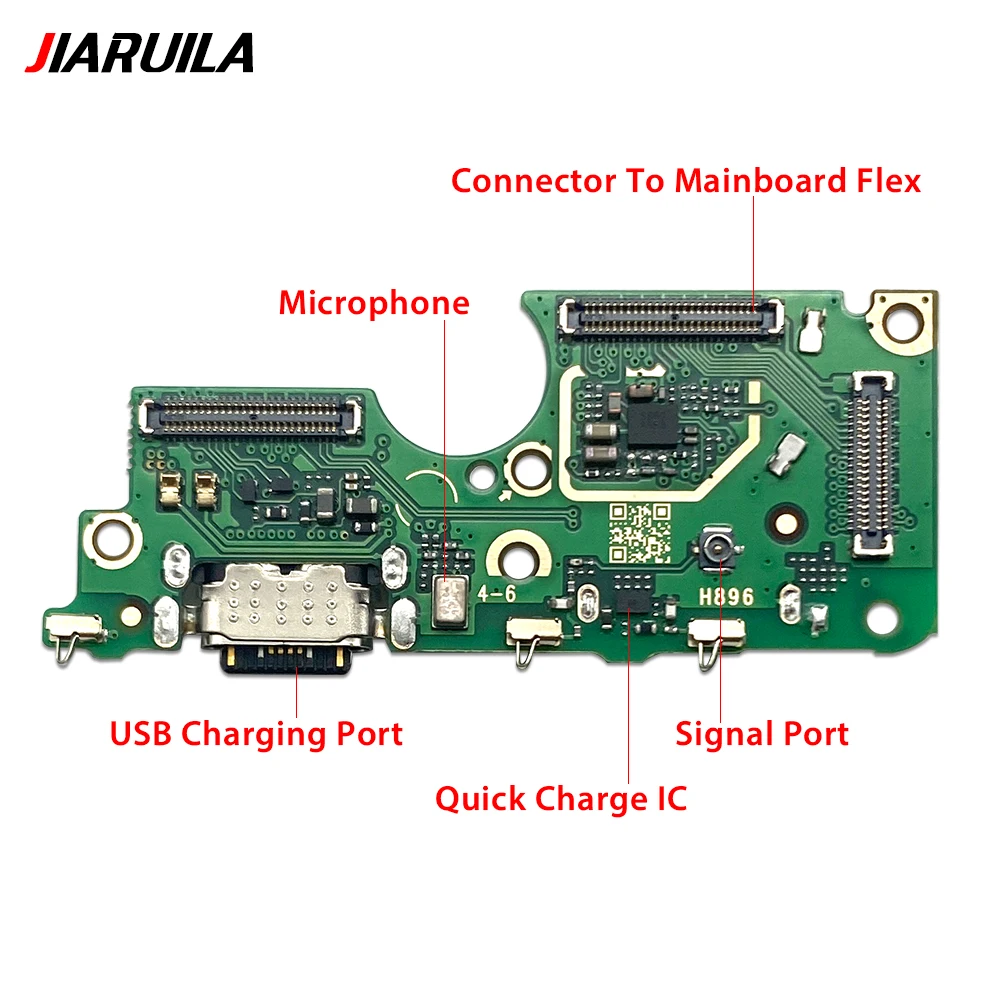 JIARUILA

Connector To Mainboard Flex

Microphone

4-6

H896

USB Charging Port

Signal Port

Quick Charge IC