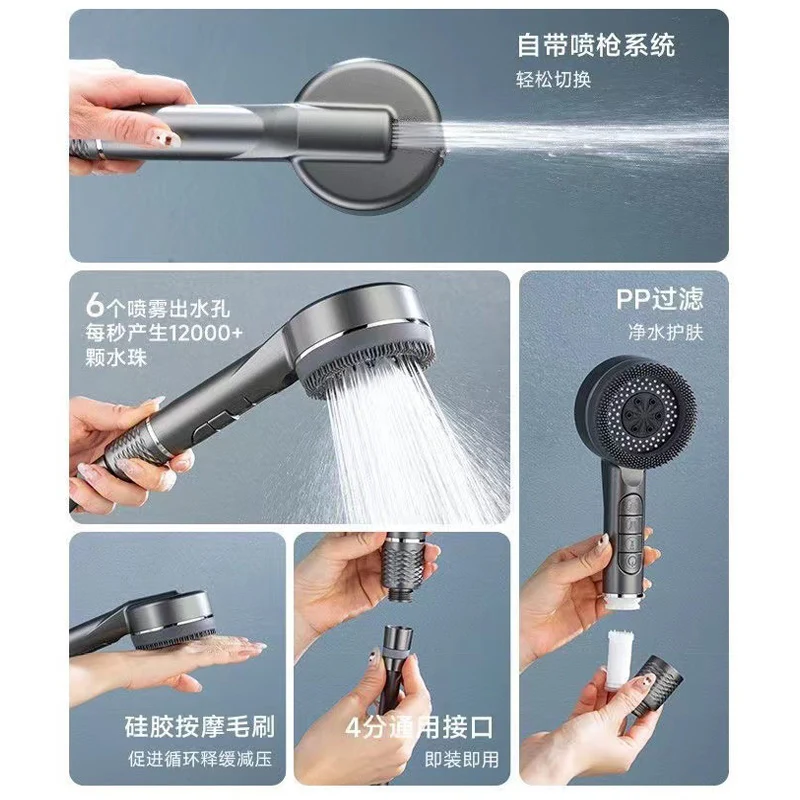 自带喷枪系统
轻松切换

6个喷雾出水孔
每秒产生12000+
颗水珠

PP过滤
净水护肤

硅胶按摩毛刷
促进循环释缓减压

4分通用接口
即装即用