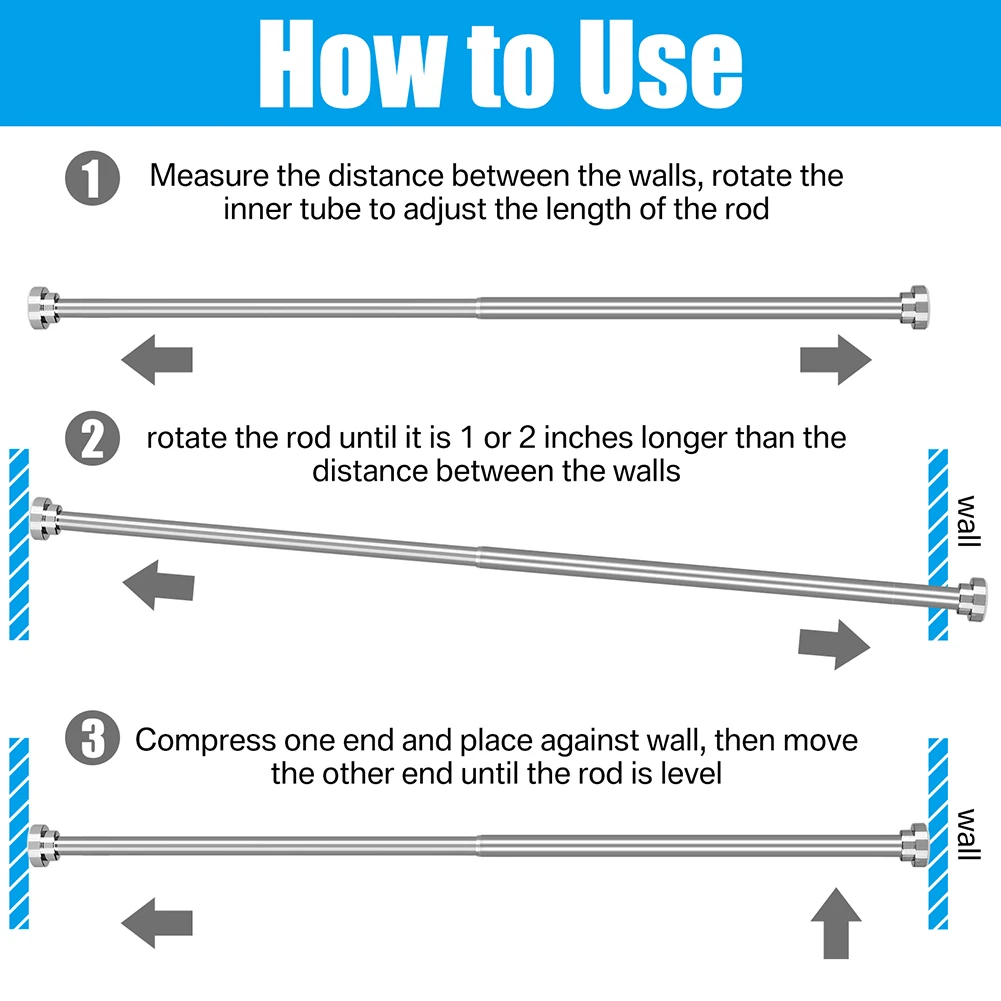 How to Use

1 Measure the distance between the walls, rotate the inner tube to adjust the length of the rod

2 rotate the rod until it is 1 or 2 inches longer than the distance between the walls

wall

3 Compress one end and place against wall, then move the other end until the rod is level

wall