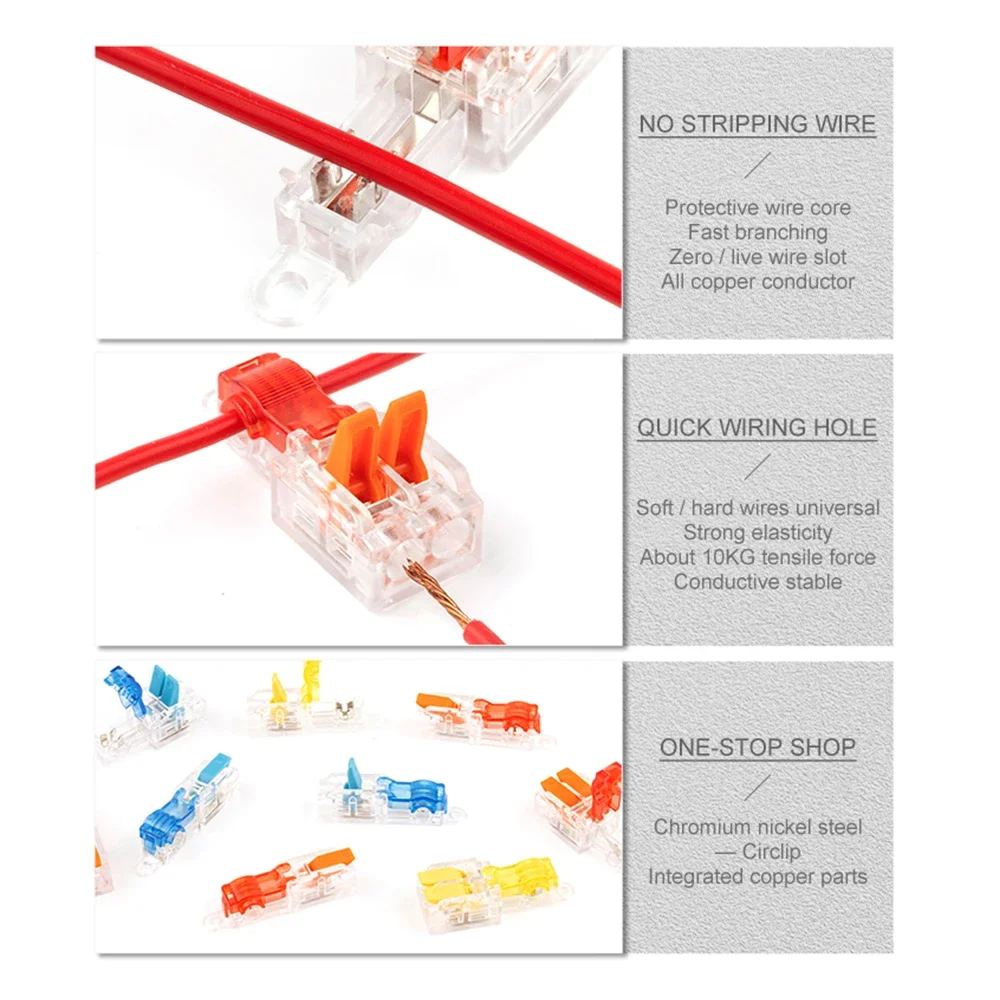 NO STRIPPING WIRE

/

Protective wire core
Fast branching
Zero / live wire slot
All copper conductor

QUICK WIRING HOLE

/

Soft / hard wires universal
Strong elasticity
About 10KG tensile force
Conductive stable

ONE-STOP SHOP

/

Chromium nickel steel
— Circlip
Integrated copper parts