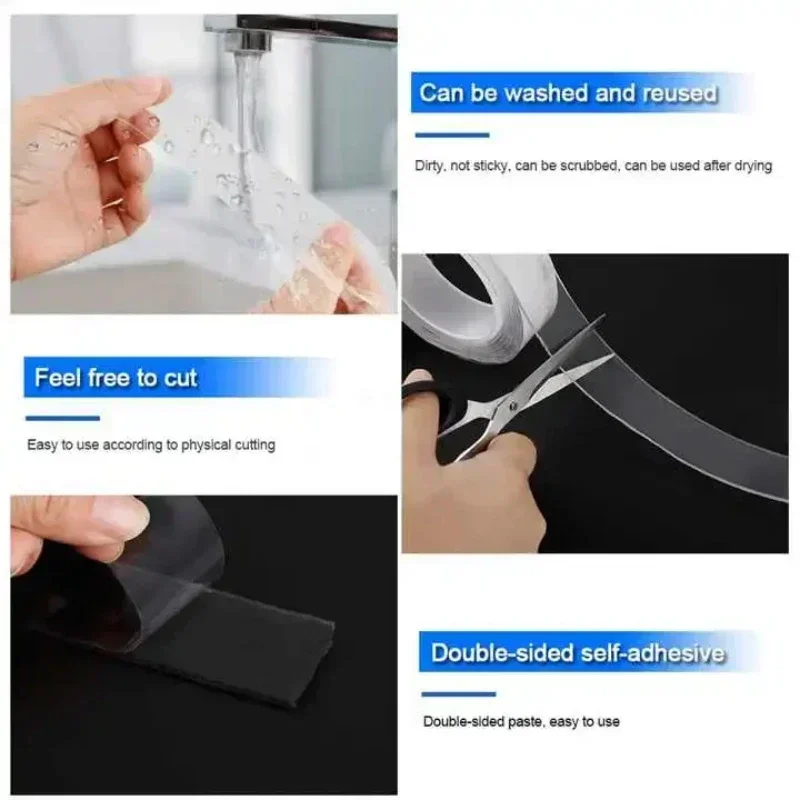 Can be washed and reused

Dirty, not sticky, can be scrubbed, can be used after drying

Feel free to cut

Easy to use according to physical cutting

Double-sided self-adhesive

Double-sided paste, easy to use