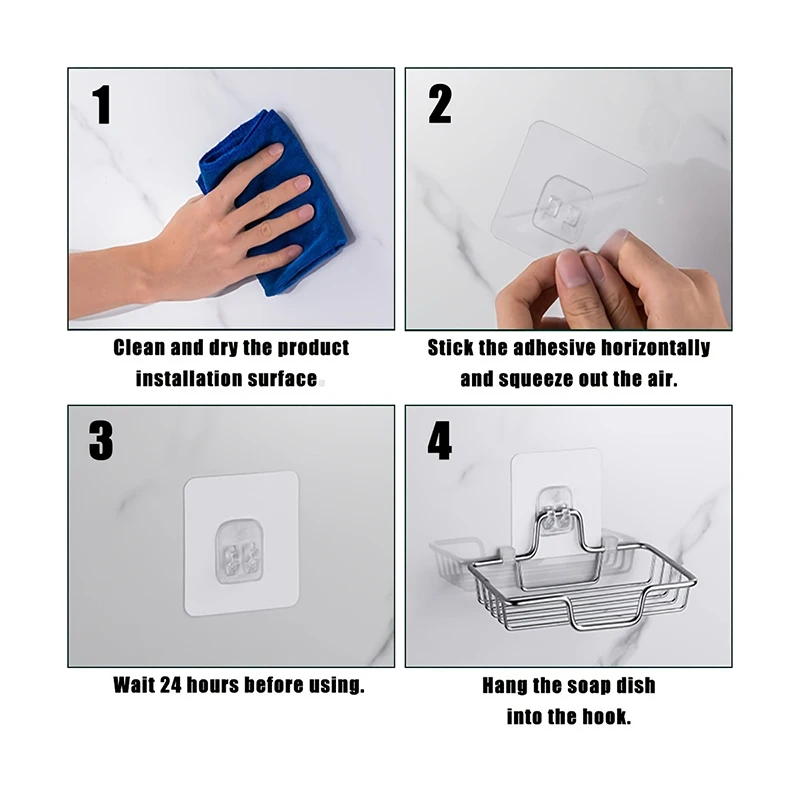 1

Clean and dry the product installation surface

2

Stick the adhesive horizontally and squeeze out the air.

3

Wait 24 hours before using.

4

Hang the soap dish into the hook.