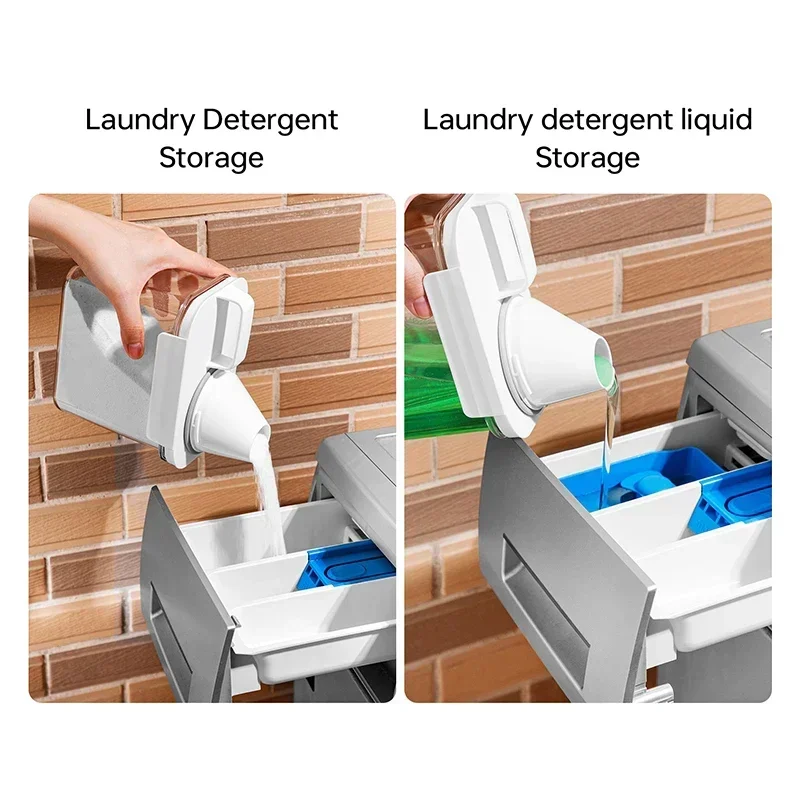 Laundry Detergent Storage

Laundry detergent liquid Storage