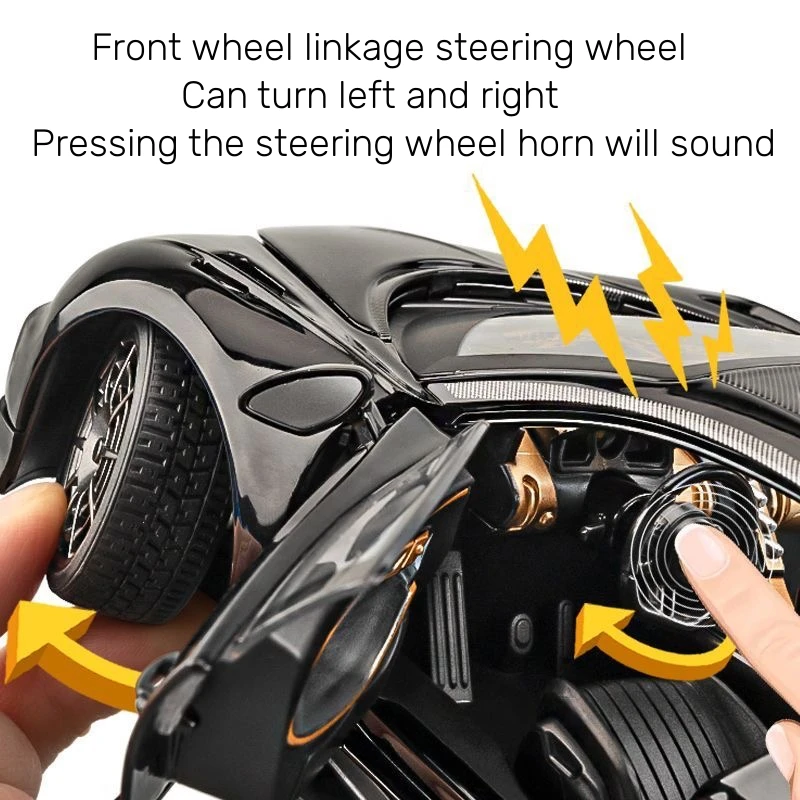 Front wheel linkage steering wheel
Can turn left and right
Pressing the steering wheel horn will sound