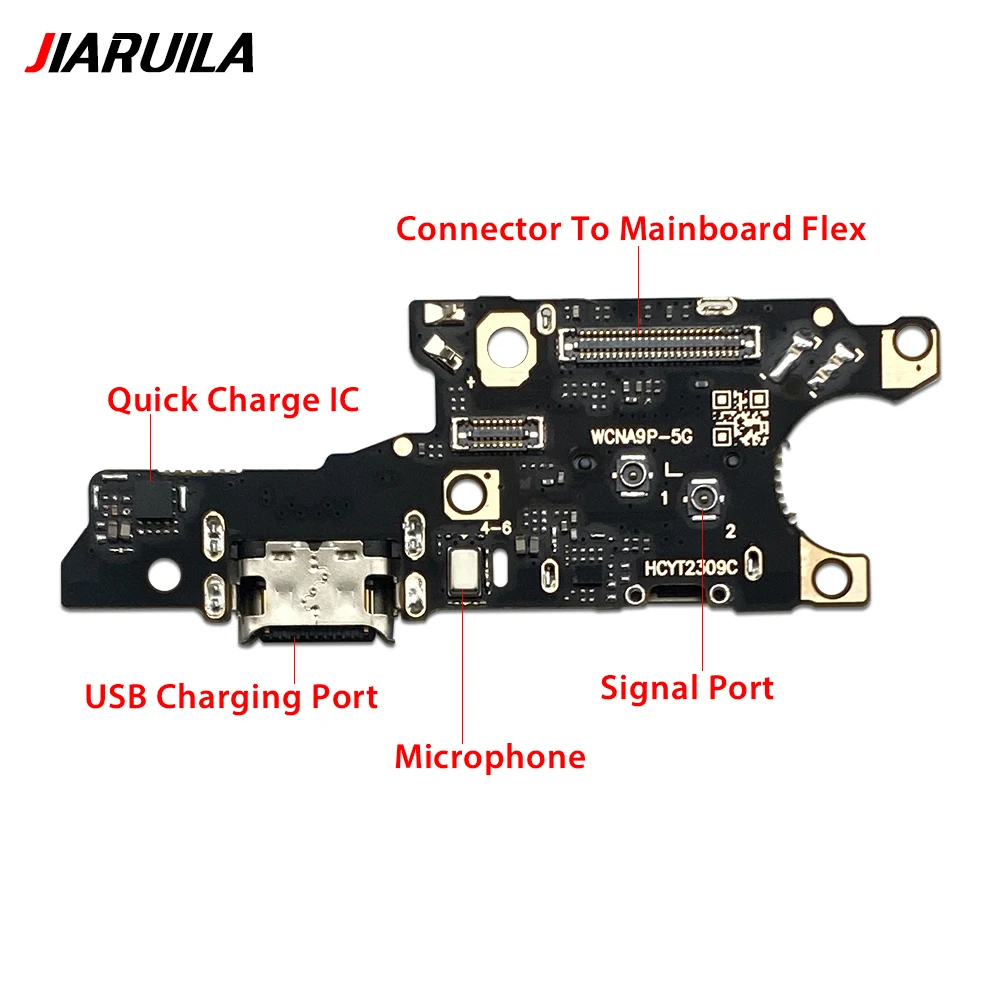 JIARUILA

Connector To Mainboard Flex

Quick Charge IC

WCNA9P-5G

L

1

2

4-6

HCYT2309C

USB Charging Port

Signal Port

Microphone