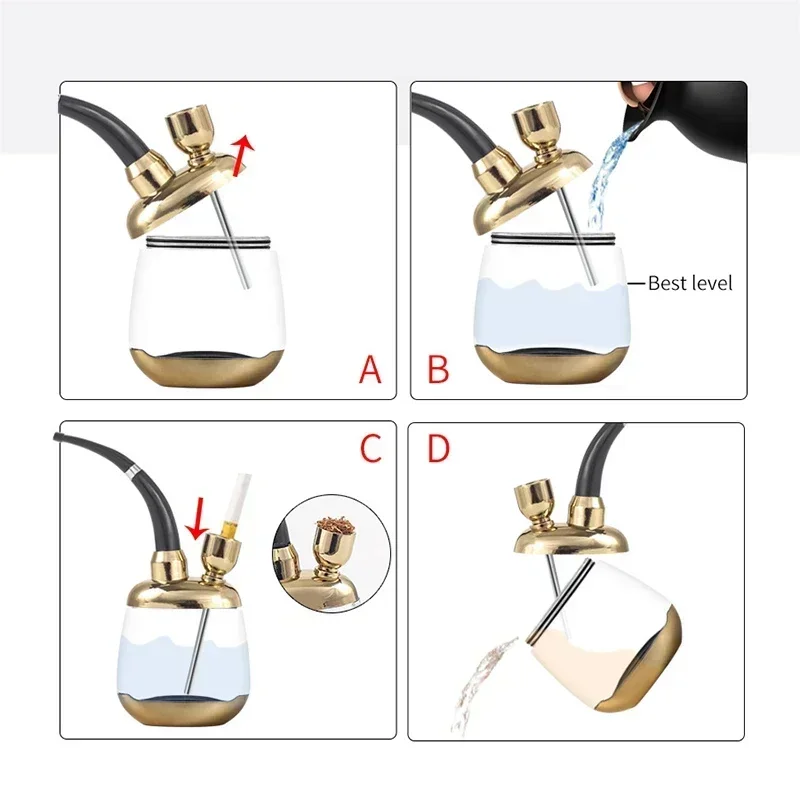 A

Best level

B

C

D