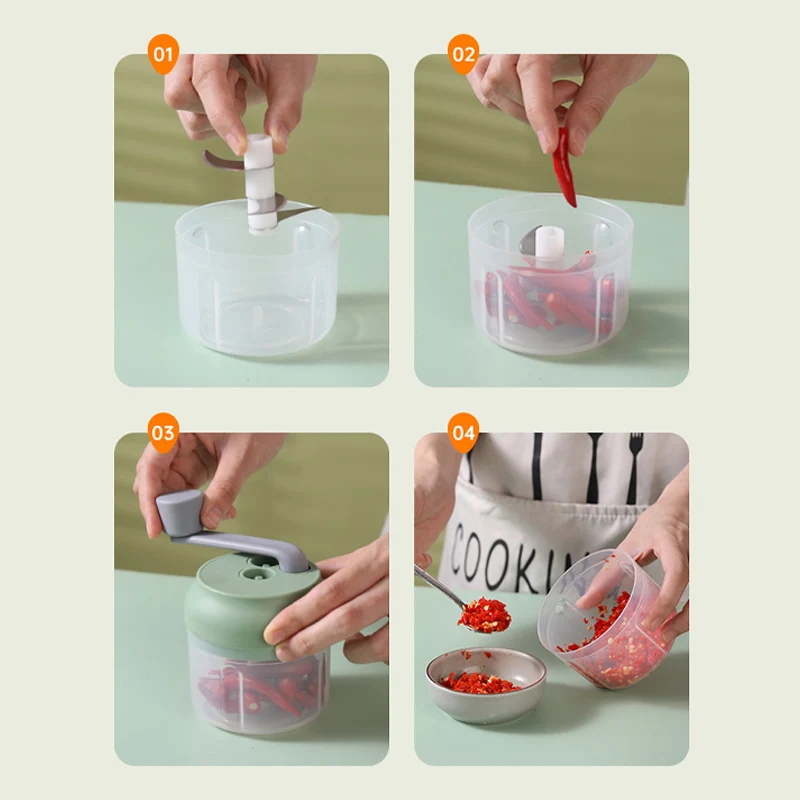 01

02

03

04

COOKIN