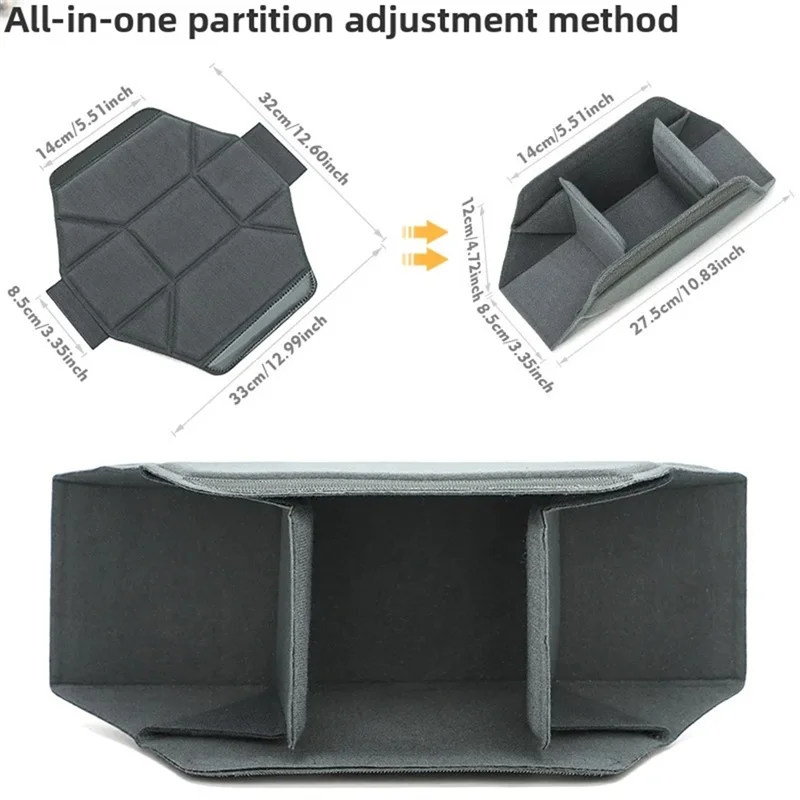 All-in-one partition adjustment method

14cm/5.51inch
32cm/12.60inch
8.5cm/3.35inch
33cm/12.99inch

14cm/5.51inch
12cm/4.72inch
8.5cm/3.35inch
27.5cm/10.83inch