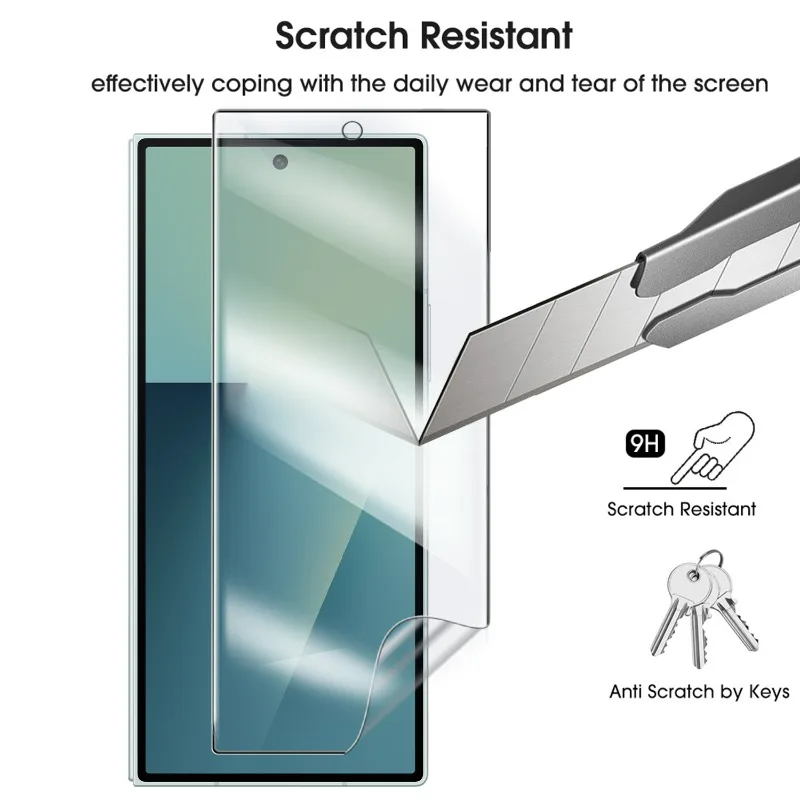 Scratch Resistant

effectively coping with the daily wear and tear of the screen

9H

Scratch Resistant

Anti Scratch by Keys