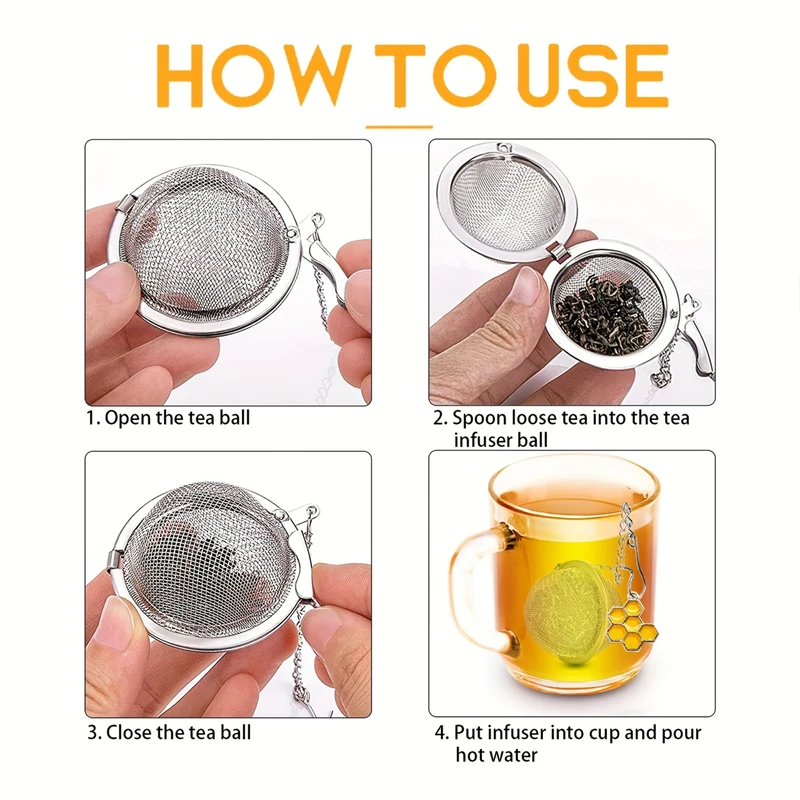 HOW TO USE

1. Open the tea ball

2. Spoon loose tea into the tea infuser ball

3. Close the tea ball

4. Put infuser into cup and pour hot water