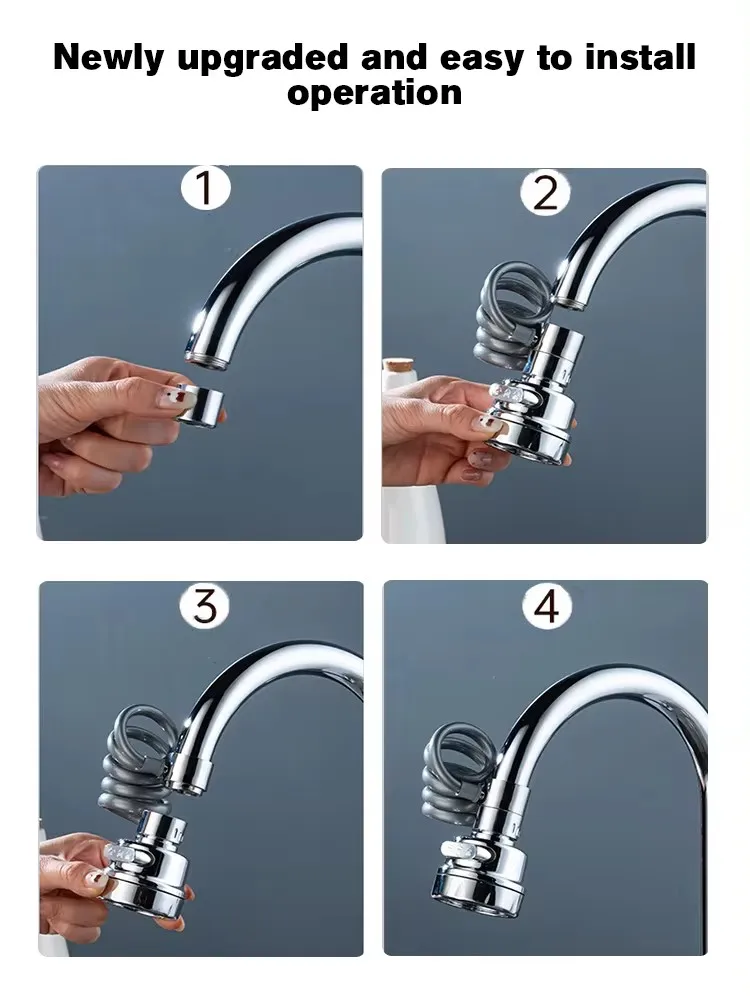 Newly upgraded and easy to install operation

1

2

3

4