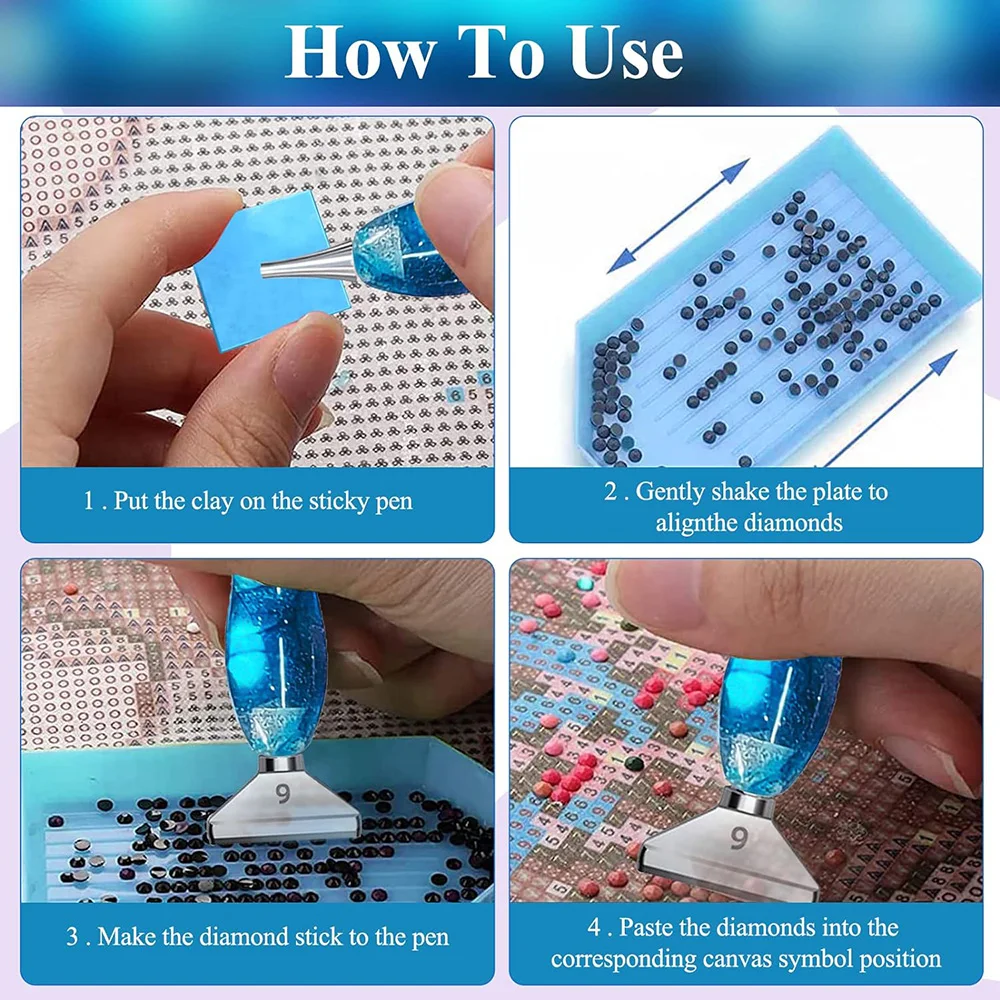 How To Use

1 . Put the clay on the sticky pen

2 . Gently shake the plate to alignthe diamonds

9

3 . Make the diamond stick to the pen

9

4 . Paste the diamonds into the corresponding canvas symbol position