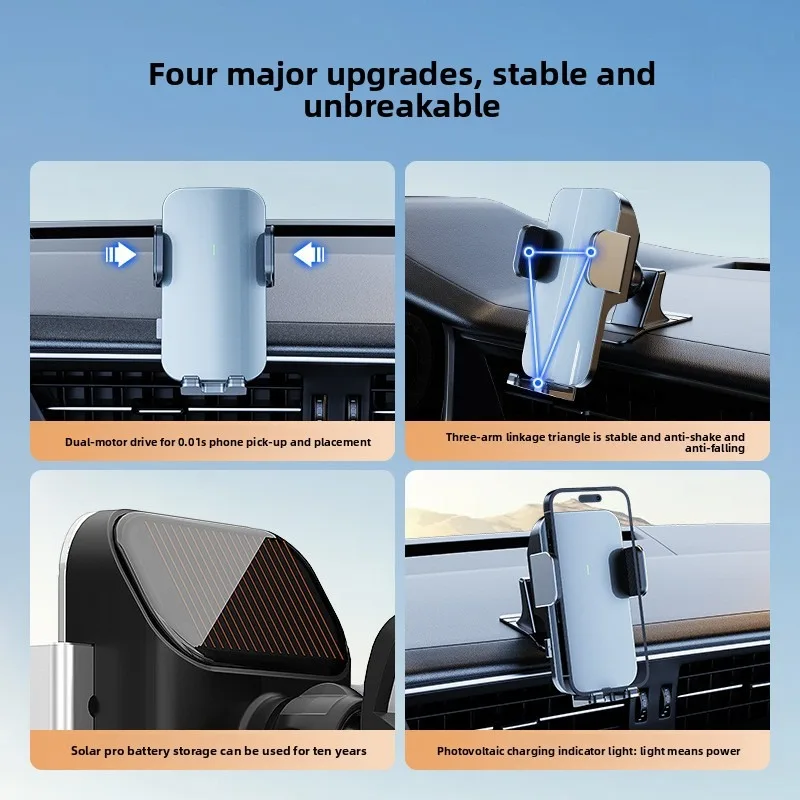 Four major upgrades, stable and unbreakable

Dual-motor drive for 0.01s phone pick-up and placement

Three-arm linkage triangle is stable and anti-shake and anti-falling

Solar pro battery storage can be used for ten years

Photovoltaic charging indicator light: light means power