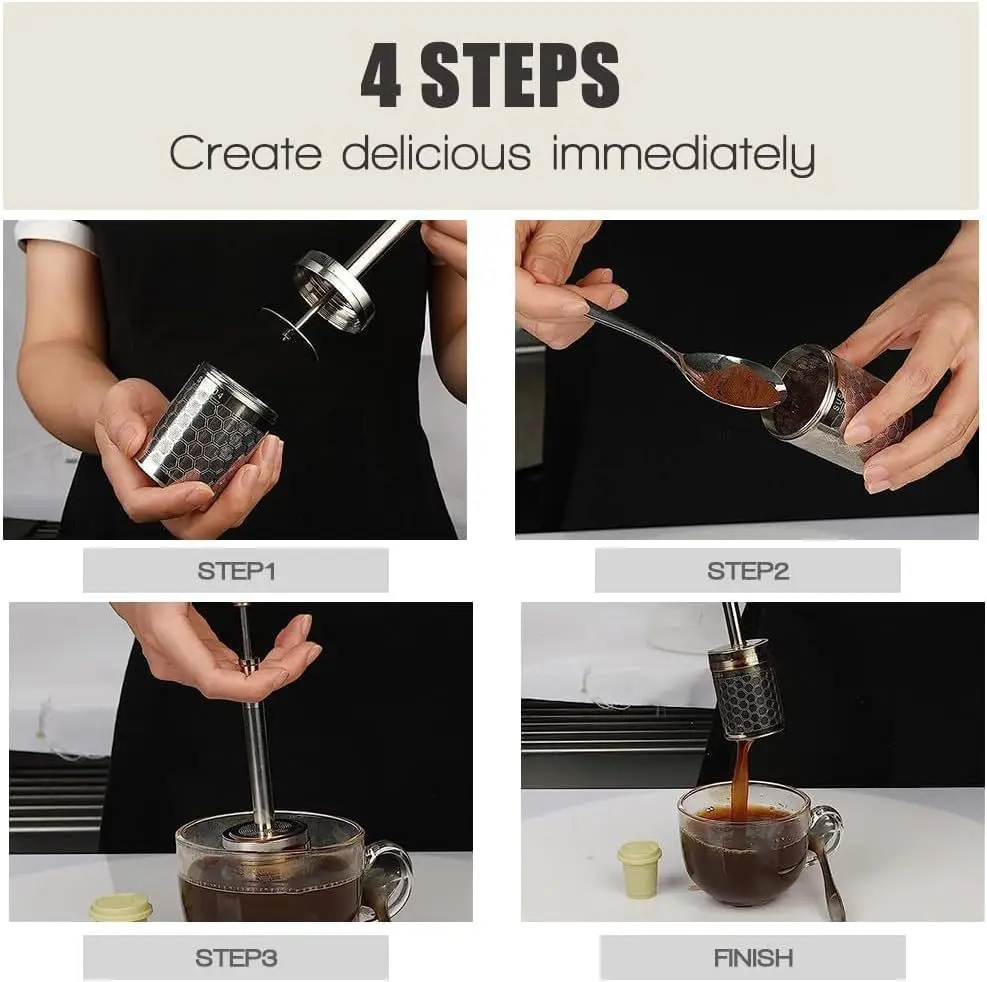 4 STEPS

Create delicious immediately

STEP1

STEP2

STEP3

FINISH