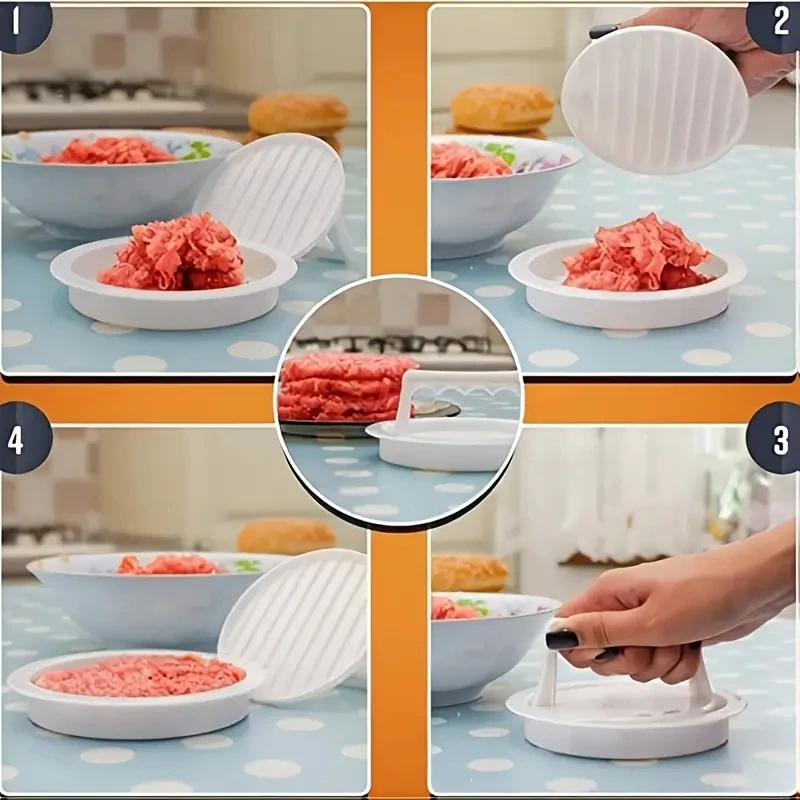 1

2

4

3