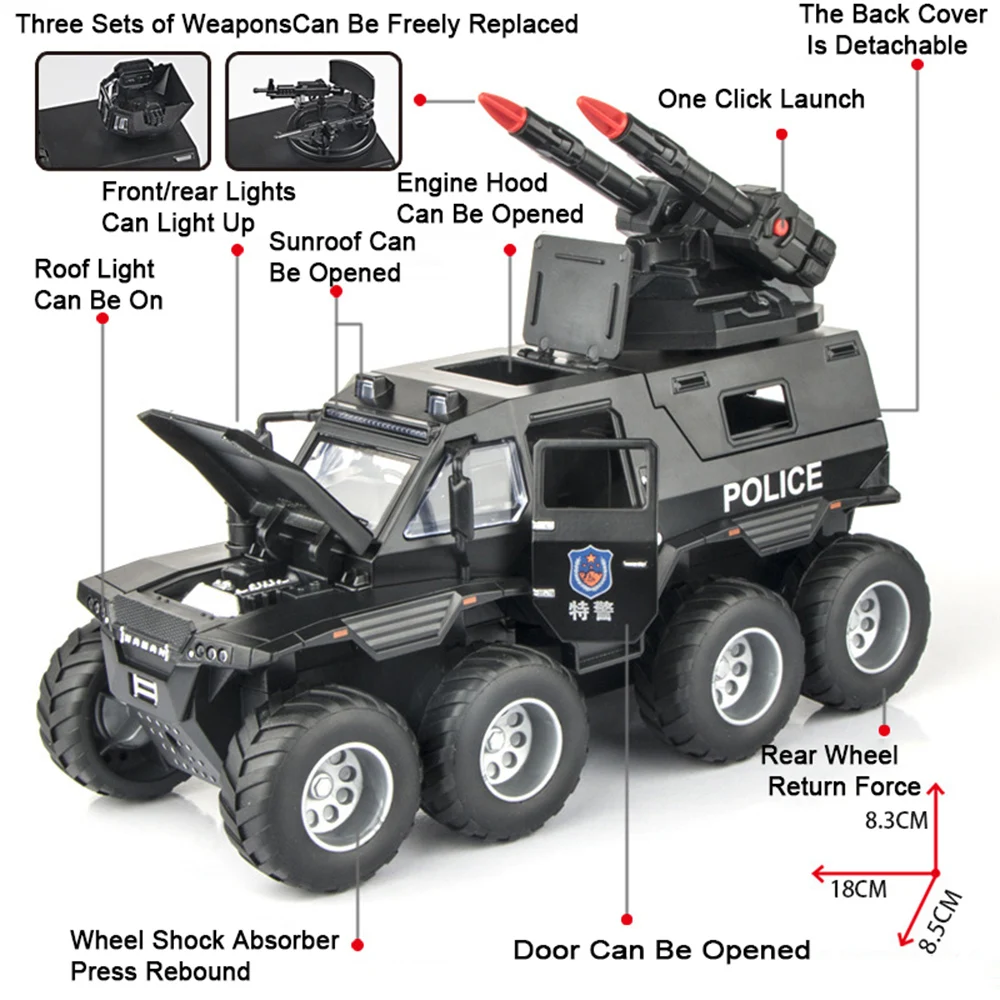 Three Sets of WeaponsCan Be Freely Replaced

The Back Cover Is Detachable

One Click Launch

Front/rear Lights Can Light Up

Engine Hood Can Be Opened

Sunroof Can Be Opened

Roof Light Can Be On

POLICE

特警

Rear Wheel Return Force

8.3CM

18CM

8.5CM

Wheel Shock Absorber Press Rebound

Door Can Be Opened