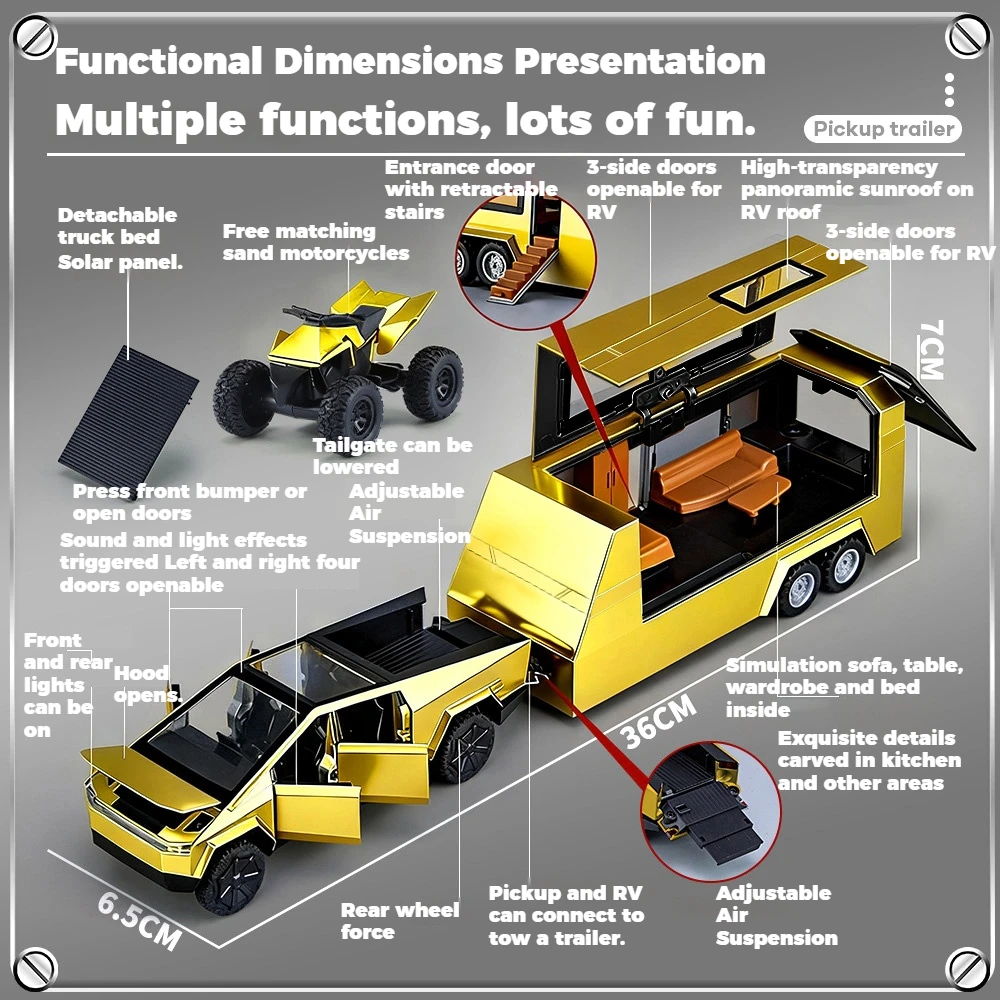 Functional Dimensions Presentation

Multiple functions, lots of fun.

Pickup trailer

Entrance door with retractable stairs

3-side doors openable for RV

High-transparency panoramic sunroof on RV roof

3-side doors openable for RV

Detachable truck bed Solar panel.

Free matching sand motorcycles

7CM

Tailgate can be lowered

Press front bumper or open doors

Adjustable Air Suspension

Sound and light effects triggered Left and right four doors openable

Front and rear lights can be on

Hood opens.

Simulation sofa, table, wardrobe and bed inside

36CM

Exquisite details carved in kitchen and other areas

6.5CM

Rear wheel force

Pickup and RV can connect to tow a trailer.

Adjustable Air Suspension