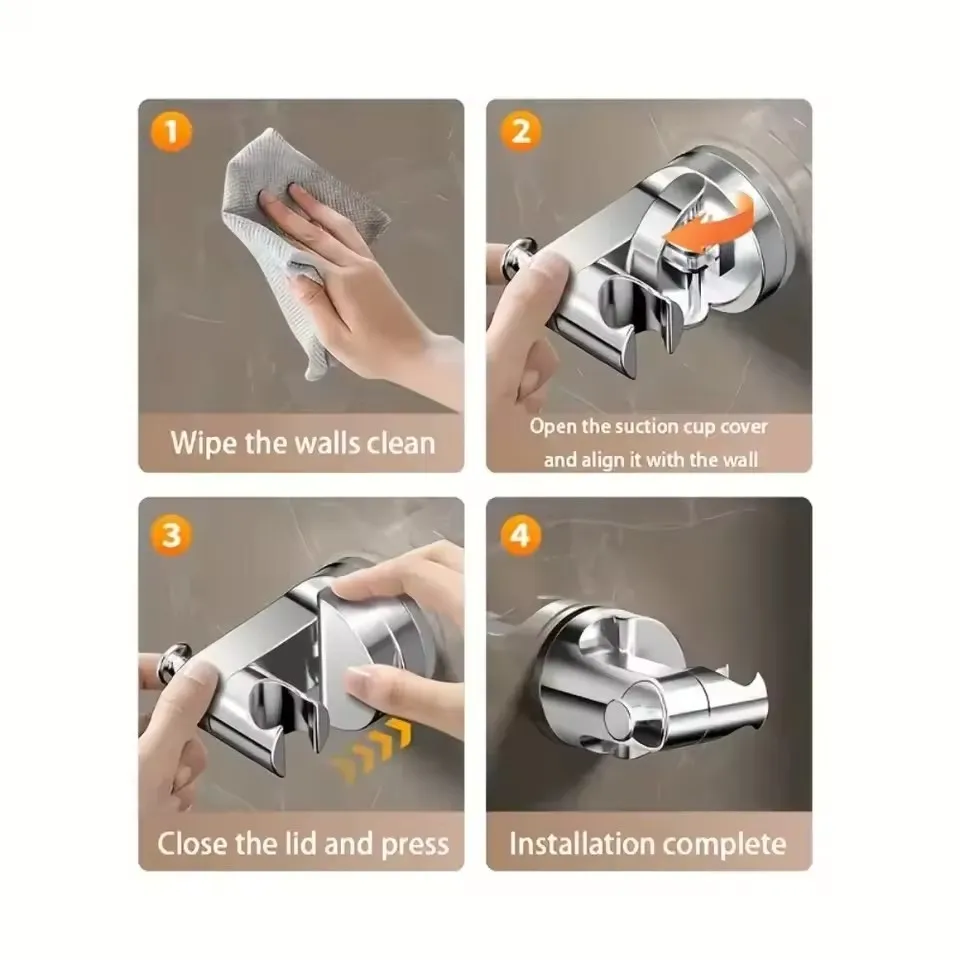 1
Wipe the walls clean

2
Open the suction cup cover and align it with the wall

3
Close the lid and press

4
Installation complete