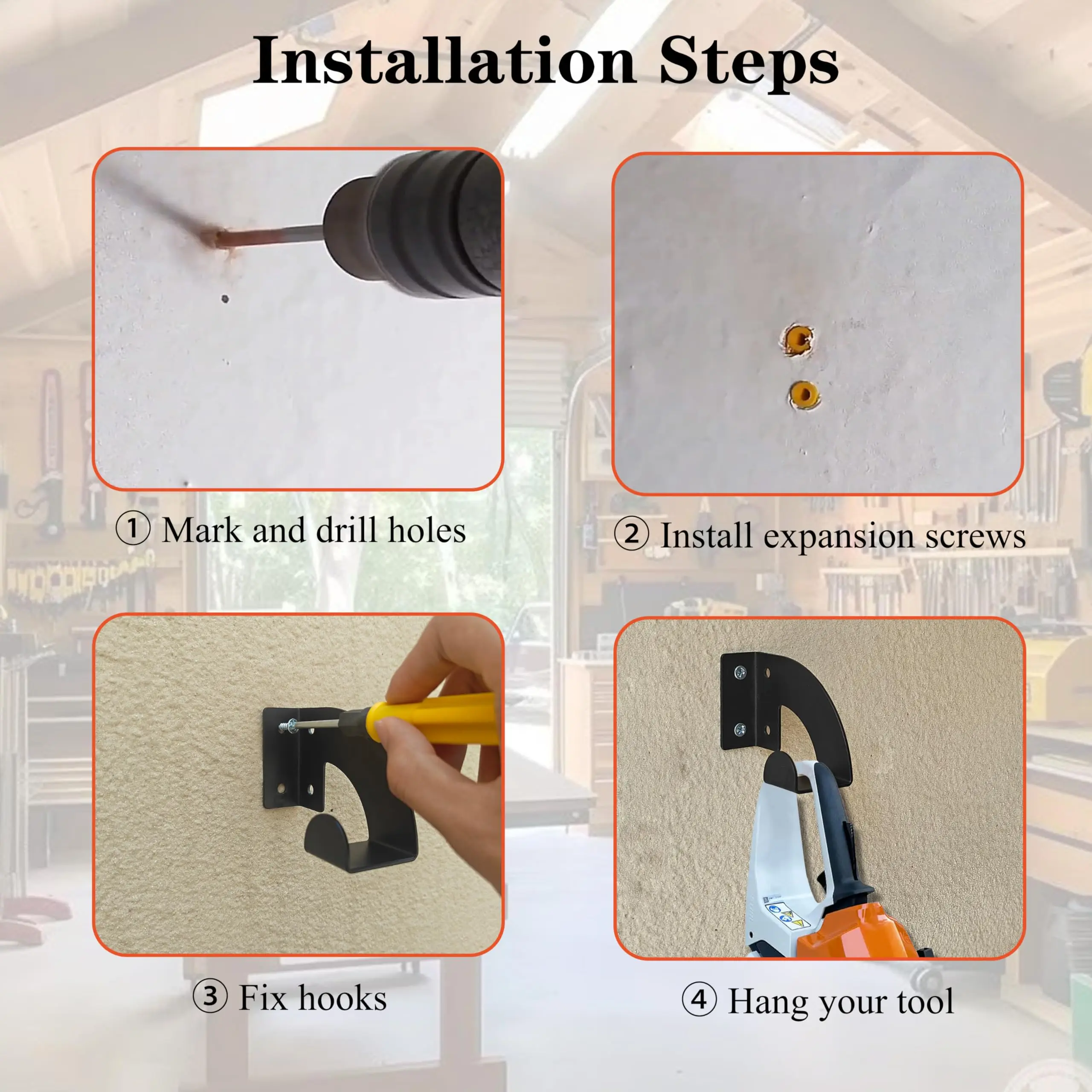 Installation Steps

① Mark and drill holes

② Install expansion screws

③ Fix hooks

④ Hang your tool