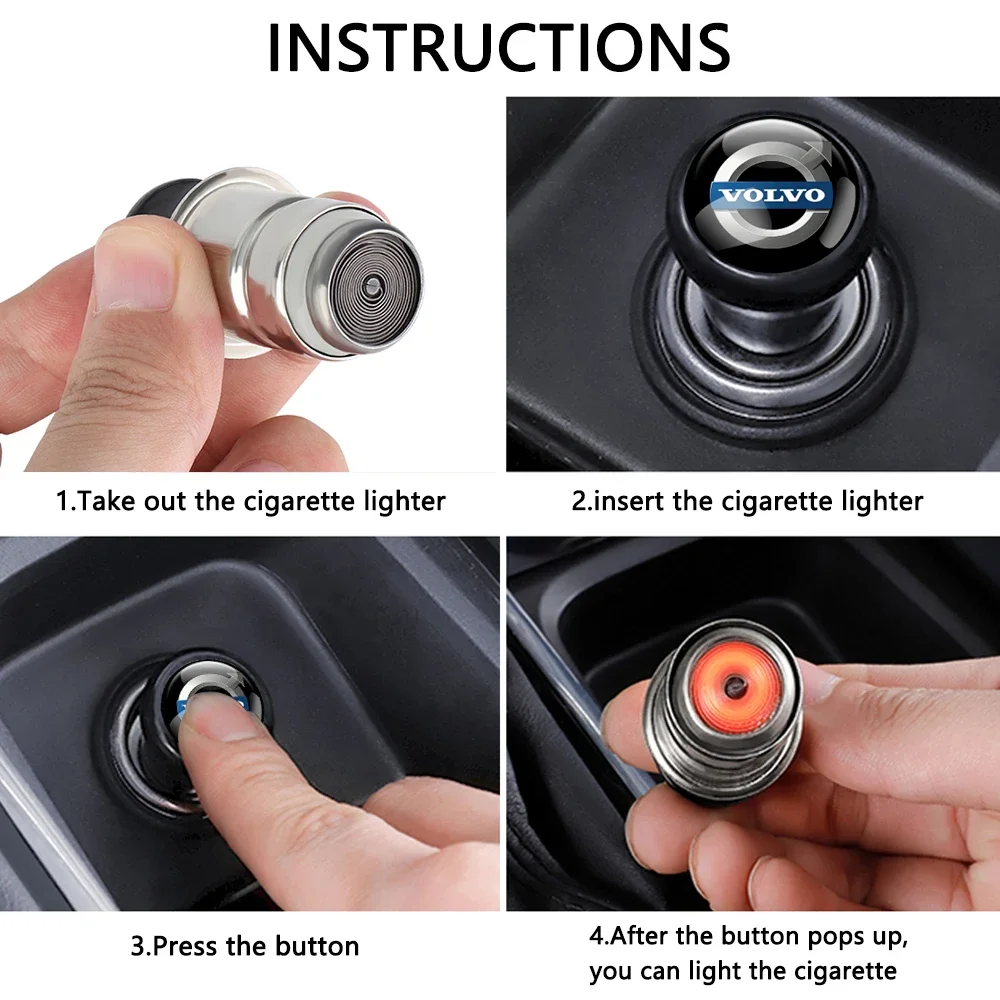 INSTRUCTIONS

VOLVO

1.Take out the cigarette lighter

2.insert the cigarette lighter

3.Press the button

4.After the button pops up, you can light the cigarette