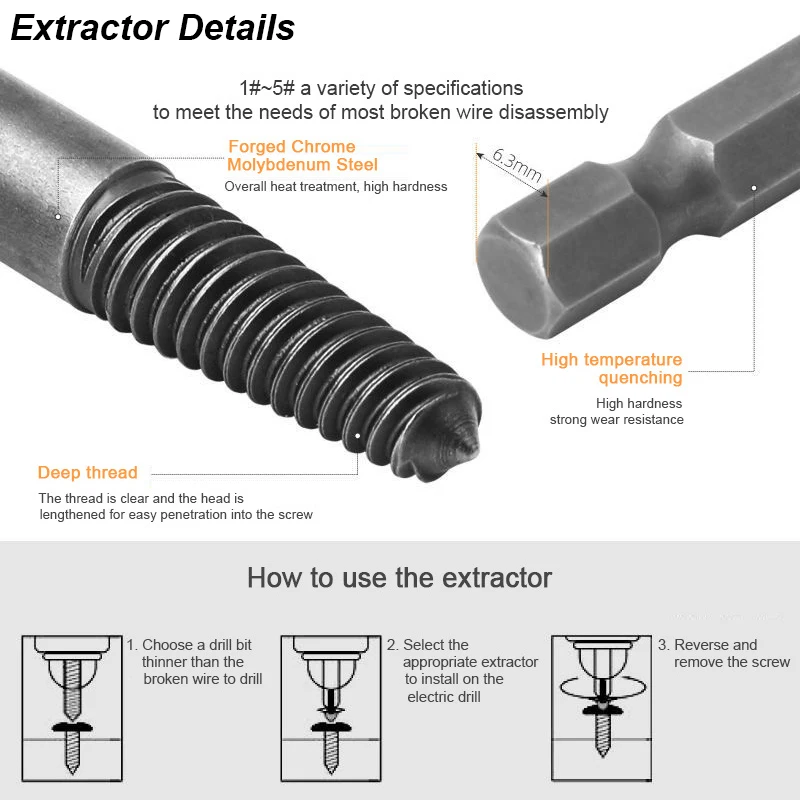 Extractor Details

1#~5# a variety of specifications
to meet the needs of most broken wire disassembly

Forged Chrome Molybdenum Steel
Overall heat treatment, high hardness

6.3mm

High temperature quenching
High hardness
strong wear resistance

Deep thread
The thread is clear and the head is lengthened for easy penetration into the screw

How to use the extractor

1. Choose a drill bit thinner than the broken wire to drill

2. Select the appropriate extractor to install on the electric drill

3. Reverse and remove the screw