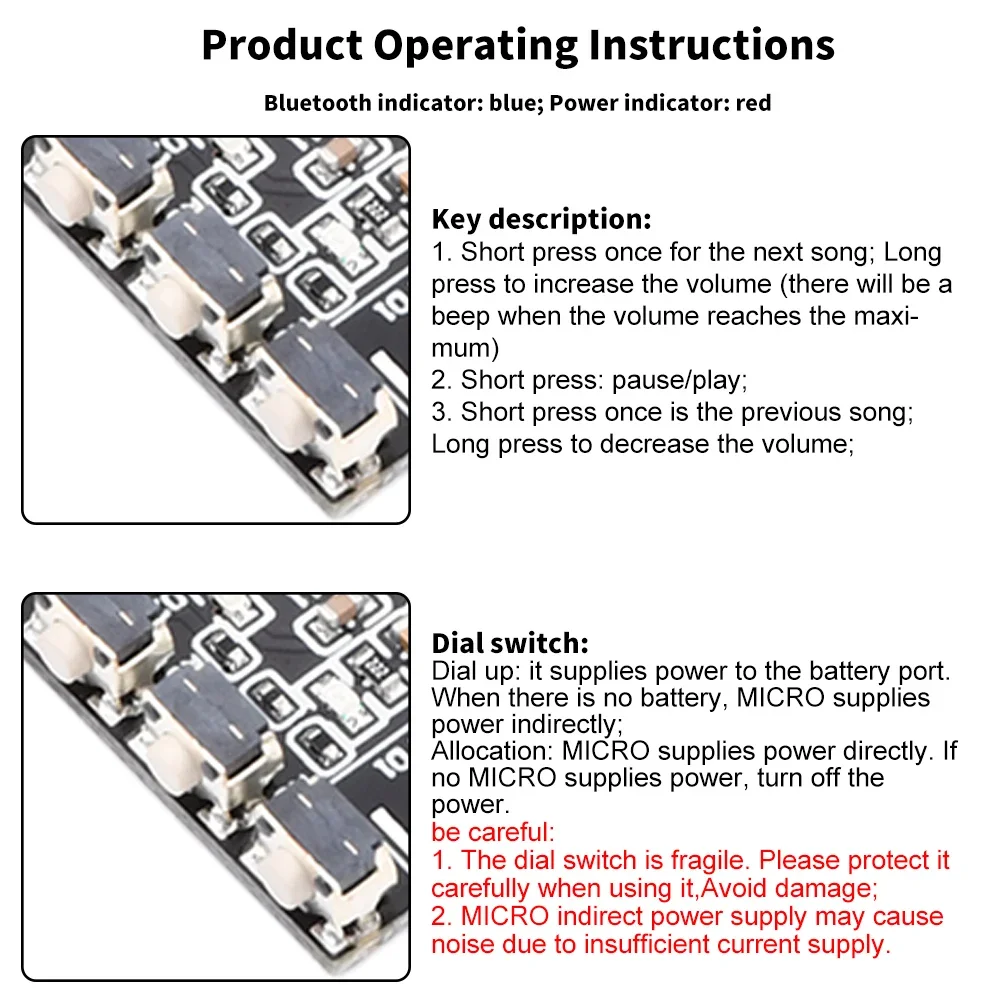 Product Operating Instructions

Bluetooth indicator: blue; Power indicator: red

Key description:
1. Short press once for the next song; Long press to increase the volume (there will be a beep when the volume reaches the maximum)
2. Short press: pause/play;
3. Short press once is the previous song; Long press to decrease the volume;

Dial switch:
Dial up: it supplies power to the battery port. When there is no battery, MICRO supplies power indirectly;
Allocation: MICRO supplies power directly. If no MICRO supplies power, turn off the power.
be careful:
1. The dial switch is fragile. Please protect it carefully when using it,Avoid damage;
2. MICRO indirect power supply may cause noise due to insufficient current supply.