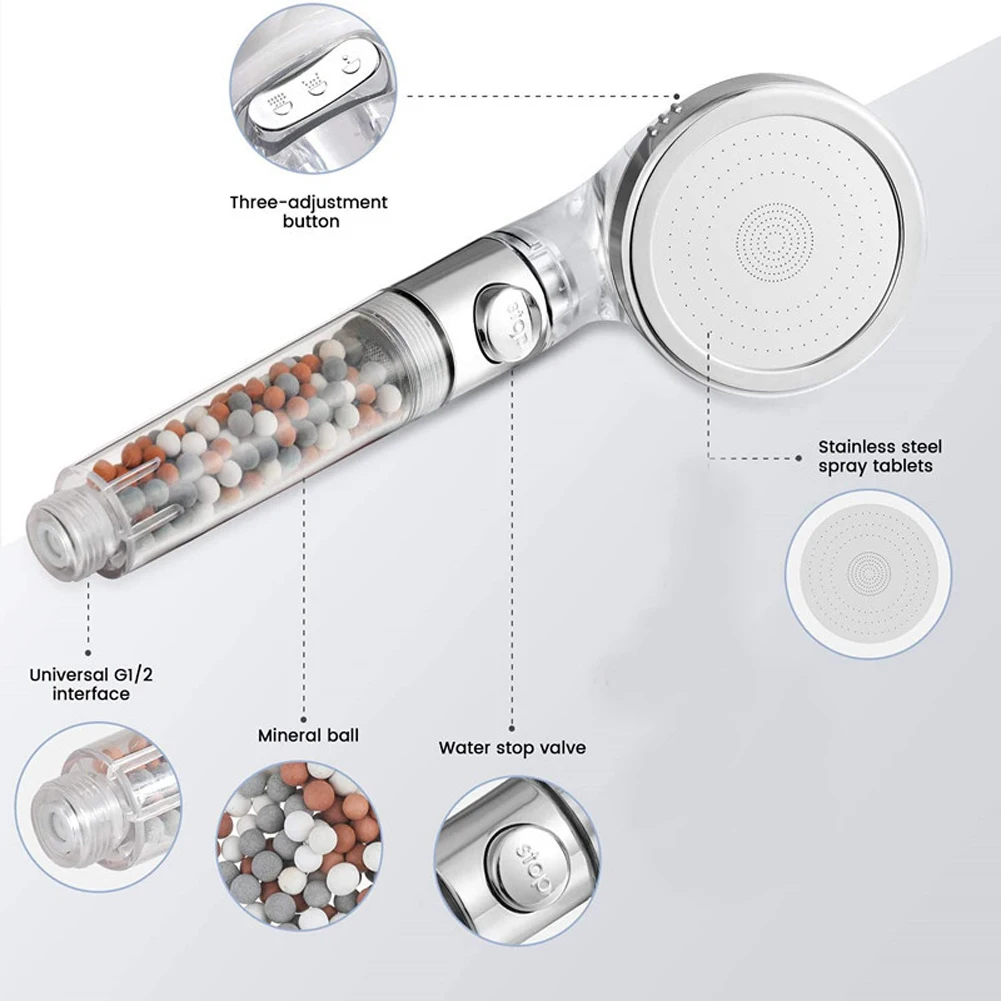 Three-adjustment button

stop

Stainless steel spray tablets

Universal G1/2 interface

Mineral ball

Water stop valve

stop