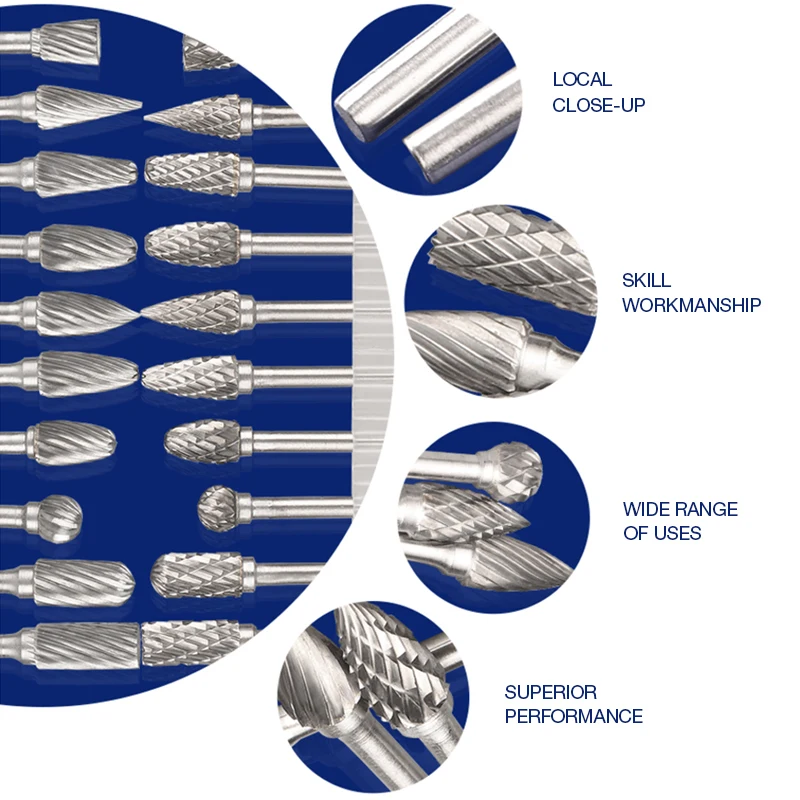 LOCAL
CLOSE-UP

SKILL
WORKMANSHIP

WIDE RANGE
OF USES

SUPERIOR
PERFORMANCE