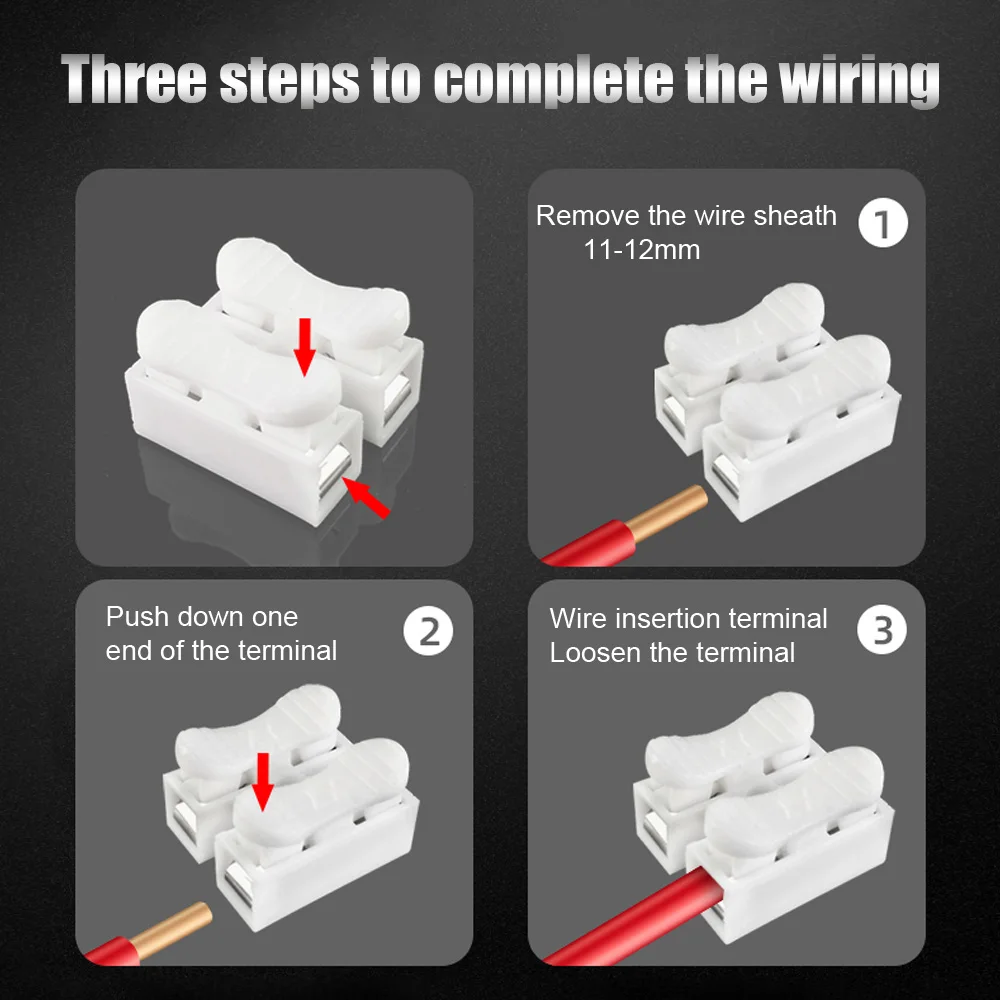 Three steps to complete the wiring

Remove the wire sheath 11-12mm

1

Push down one end of the terminal

2

Wire insertion terminal Loosen the terminal

3