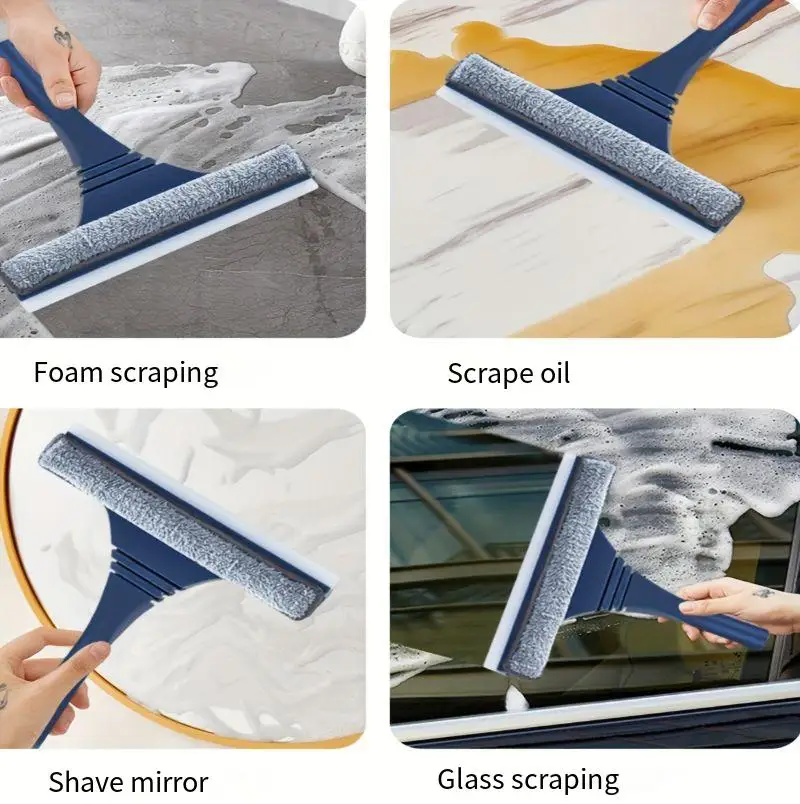 Foam scraping

Scrape oil

Shave mirror

Glass scraping