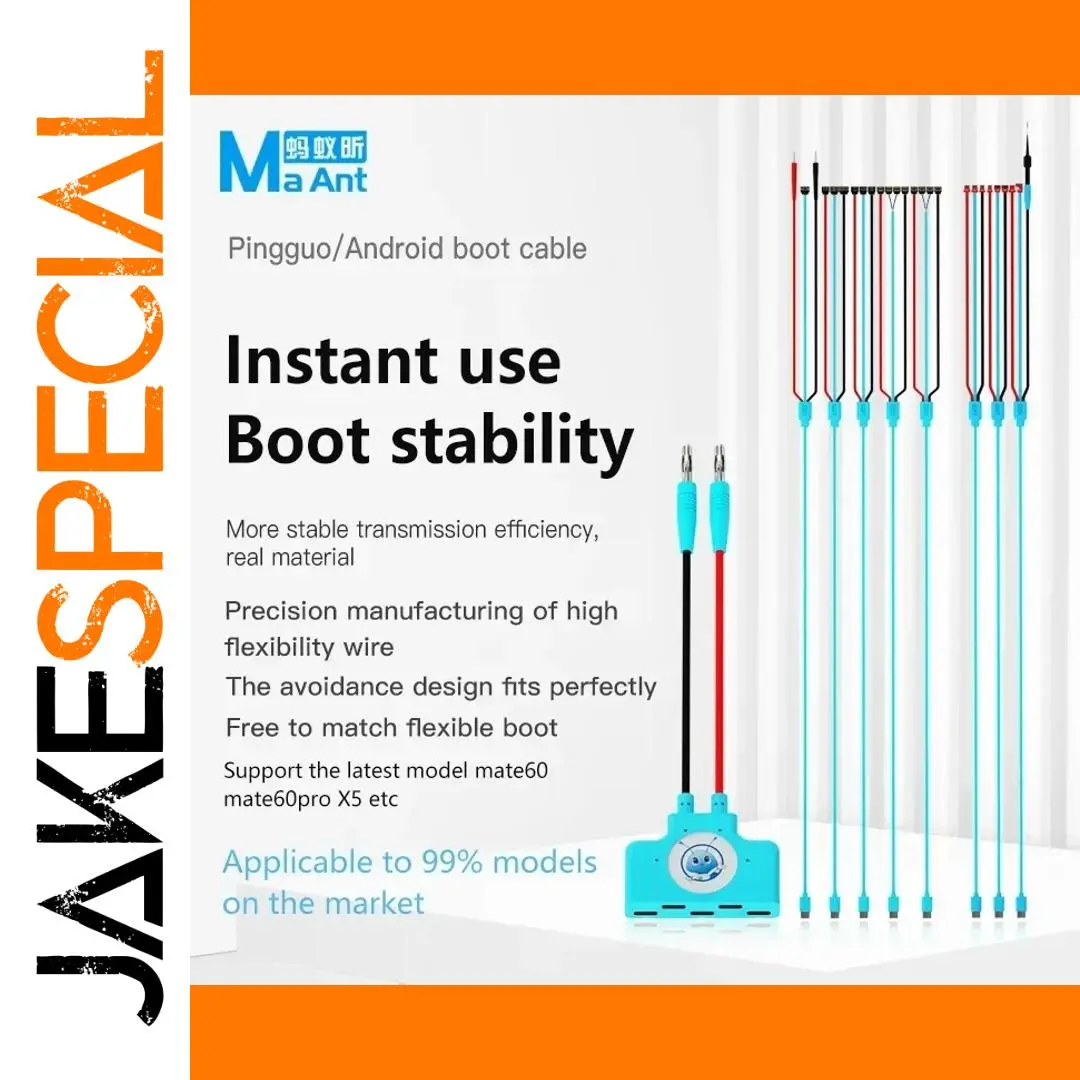 JAKESPECIAL

蚂蚁昕
Ma Ant

Pingguo/Android boot cable

Instant use
Boot stability

More stable transmission efficiency, real material

Precision manufacturing of high flexibility wire

The avoidance design fits perfectly

Free to match flexible boot

Support the latest model mate60 mate60pro X5 etc

Applicable to 99% models on the market