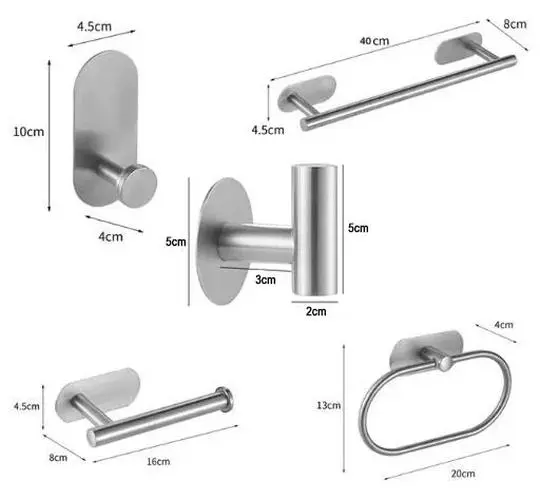 4.5cm
10cm
4cm

40cm
8cm
4.5cm

5cm
5cm
3cm
2cm

4.5cm
8cm
16cm

4cm
13cm
20cm