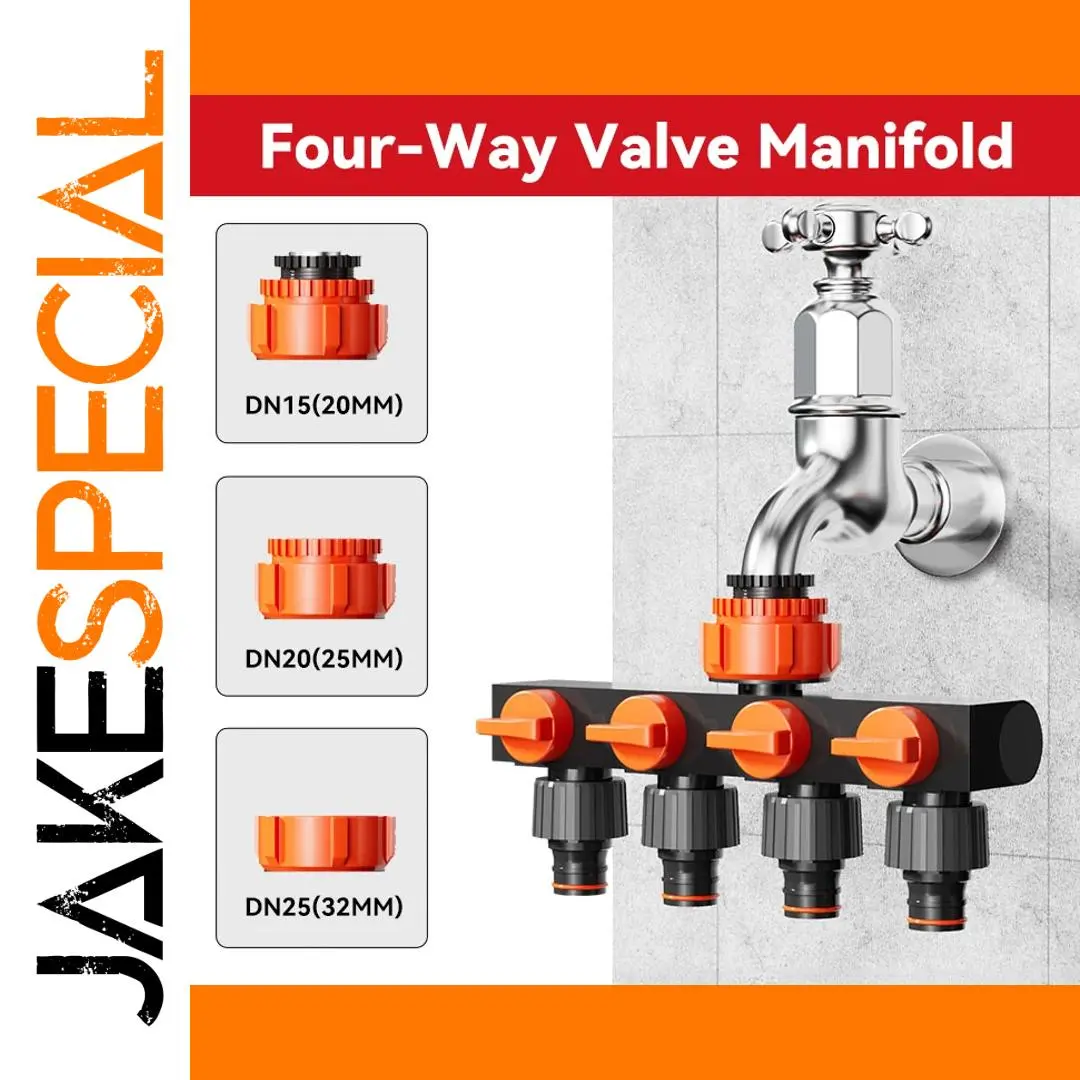 JAKESPECIAL

Four-Way Valve Manifold

DN15(20MM)

DN20(25MM)

DN25(32MM)