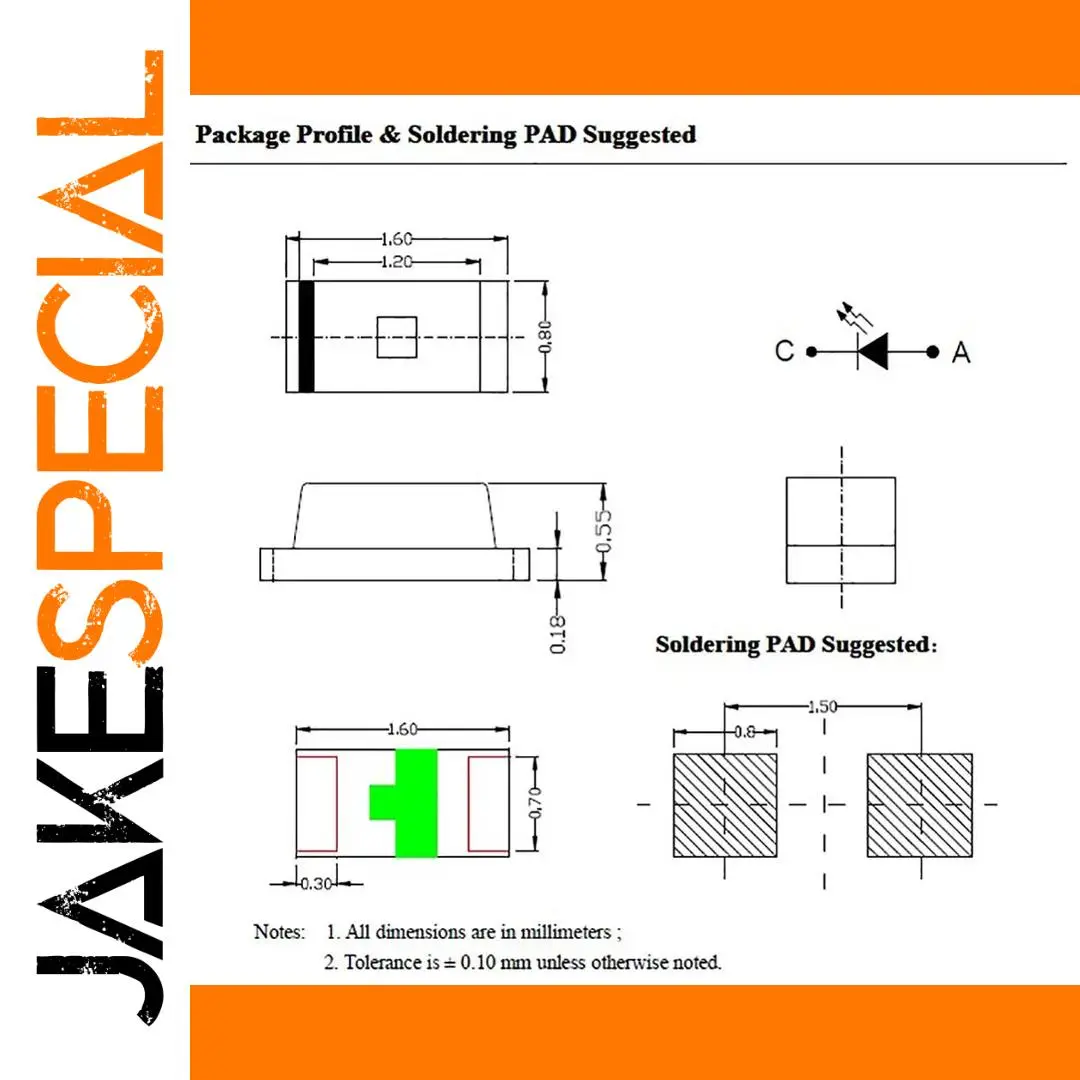 JAKESPECIAL

Package Profile & Soldering PAD Suggested

1.60
1.20
0.80

C A

0.55
0.18

Soldering PAD Suggested:

1.60
0.70
0.30

1.50
0.8

Notes: 1. All dimensions are in millimeters ;
2. Tolerance is ± 0.10 mm unless otherwise noted.