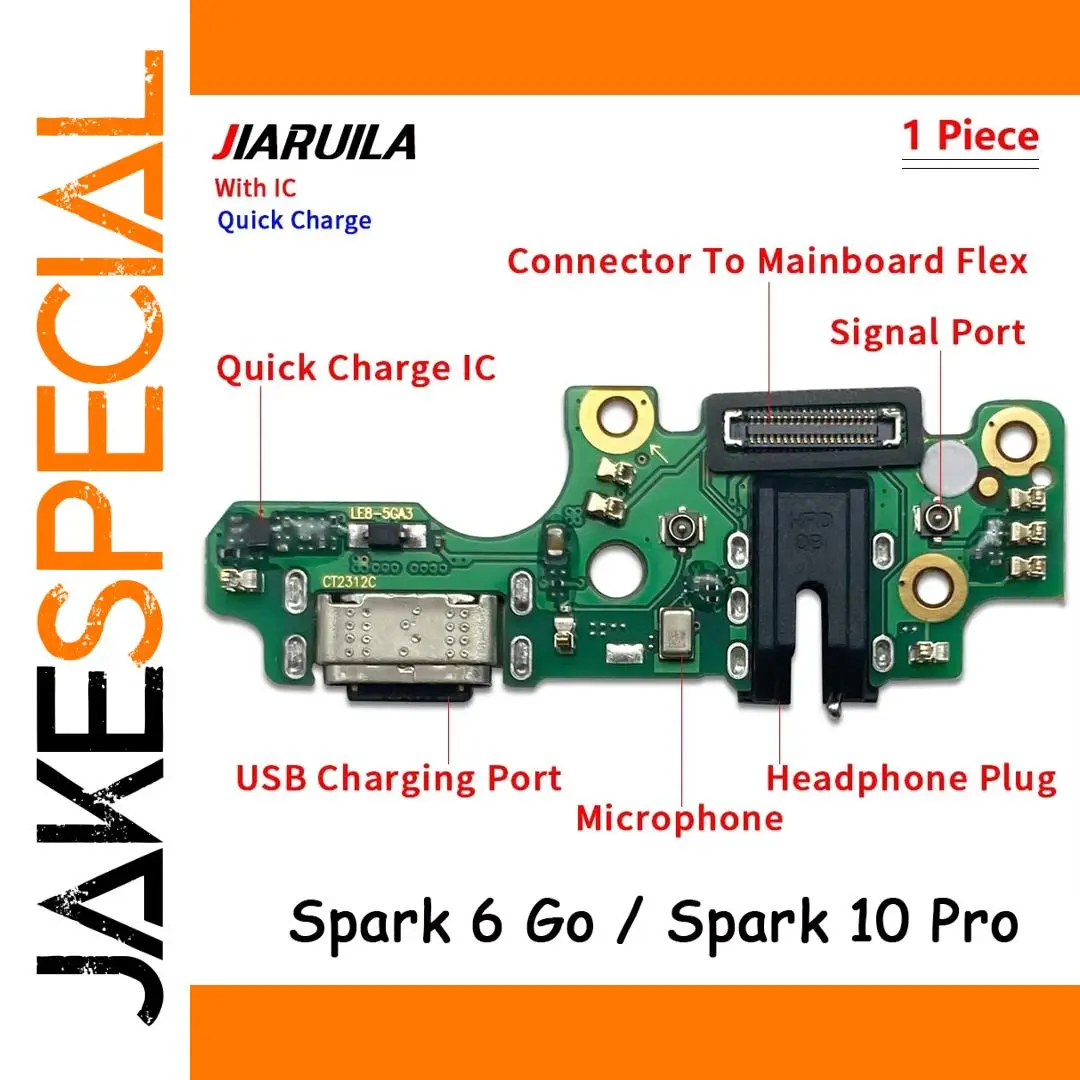 JAKESPECIAL

JIARUILA
With IC
Quick Charge

1 Piece

Connector To Mainboard Flex

Signal Port

Quick Charge IC

LE8-5GA3

CT2312C

USB Charging Port

Microphone

Headphone Plug

Spark 6 Go / Spark 10 Pro