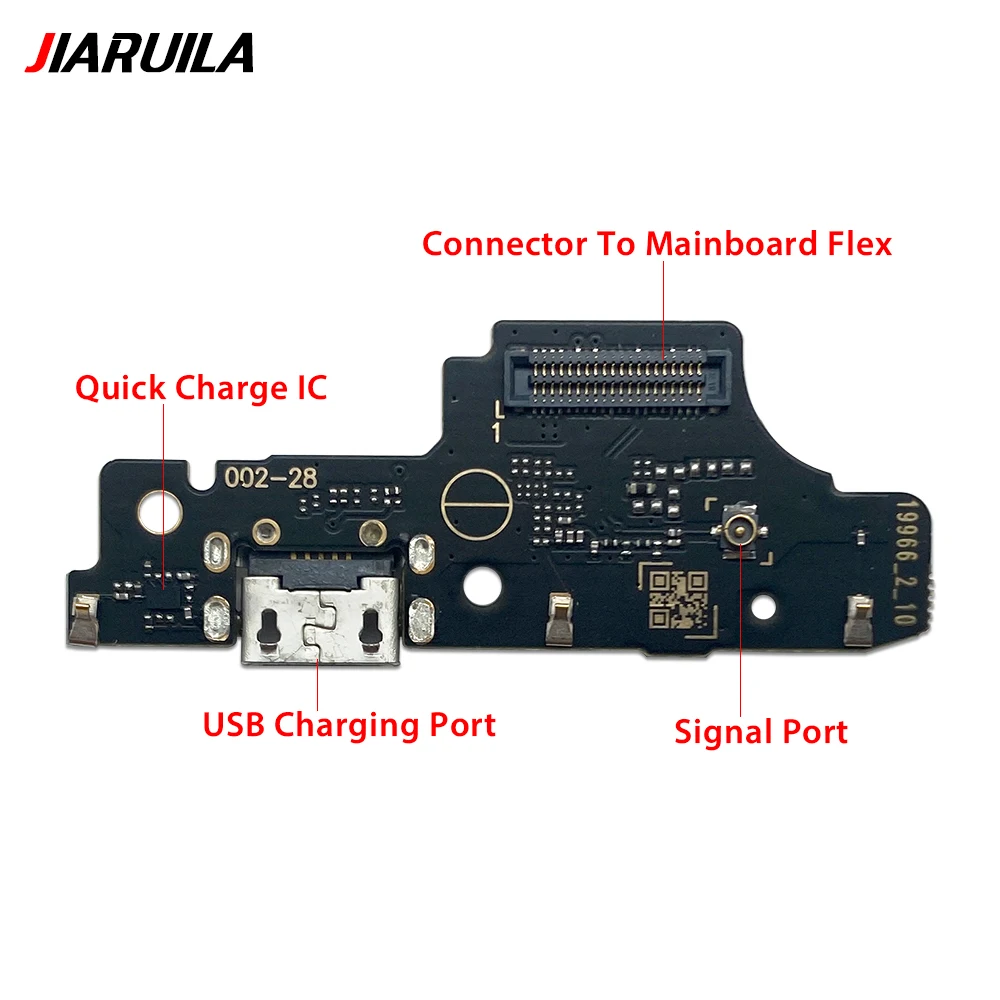 JIARUILA

Connector To Mainboard Flex

Quick Charge IC

L
1

002-28

19966_2_10

USB Charging Port

Signal Port