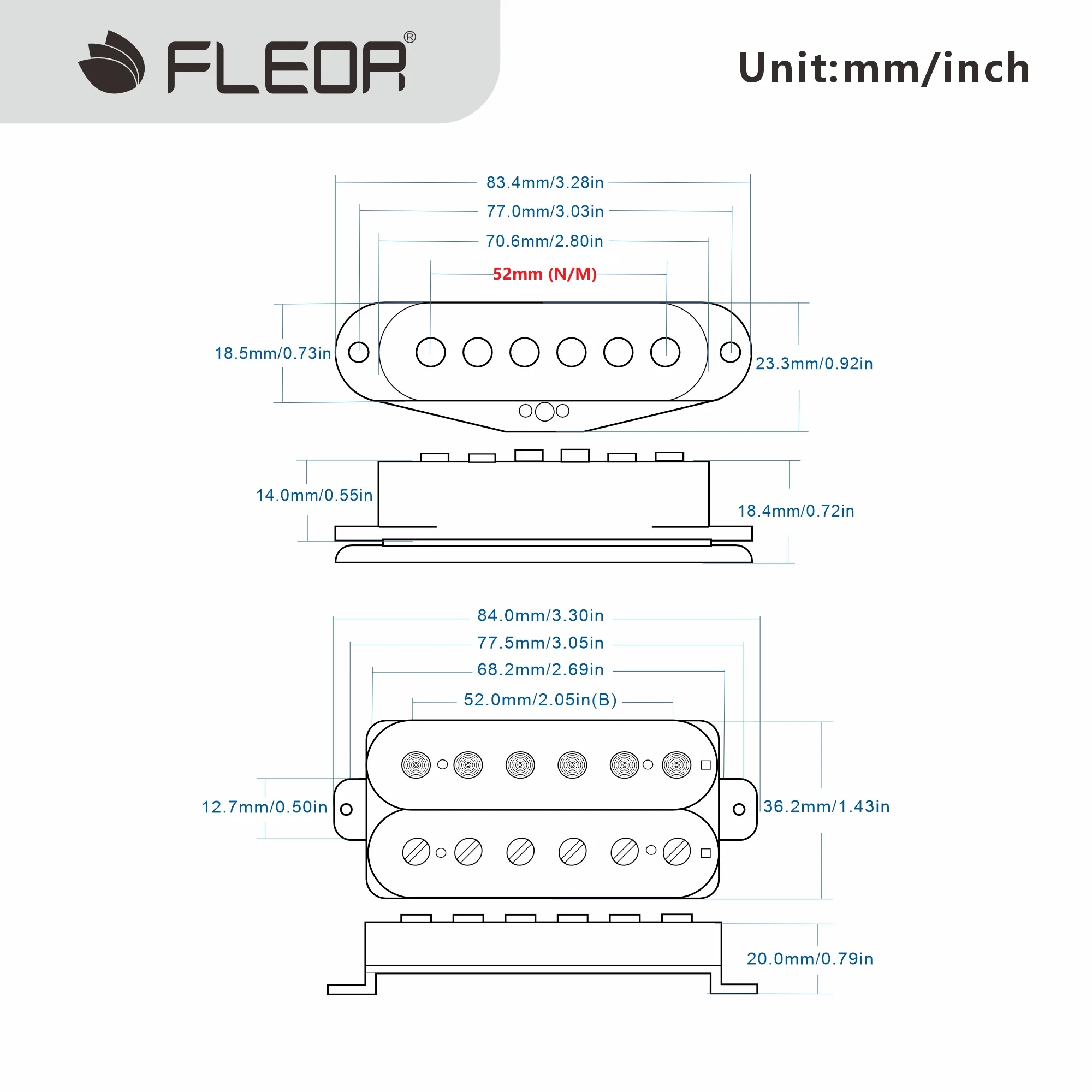 FLEOR®

Unit:mm/inch

83.4mm/3.28in
77.0mm/3.03in
70.6mm/2.80in
52mm (N/M)
18.5mm/0.73in
23.3mm/0.92in
14.0mm/0.55in
18.4mm/0.72in

84.0mm/3.30in
77.5mm/3.05in
68.2mm/2.69in
52.0mm/2.05in(B)
12.7mm/0.50in
36.2mm/1.43in
20.0mm/0.79in