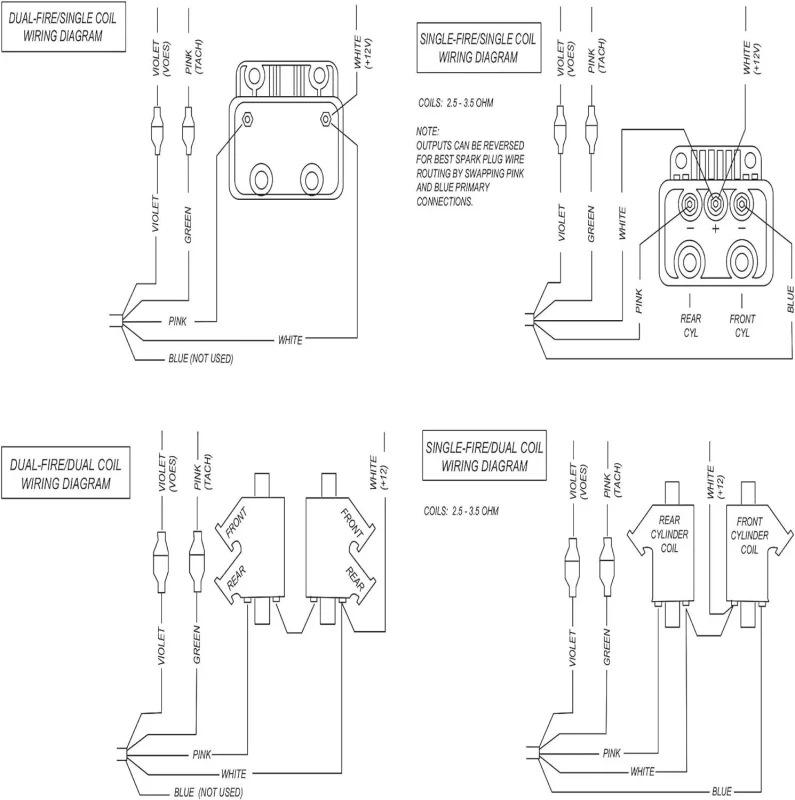 DUAL-FIRE/SINGLE COIL WIRING DIAGRAM

VIOLET (VOES)
PINK (TACH)
WHITE (+12V)
VIOLET
GREEN
PINK
WHITE
BLUE (NOT USED)

SINGLE-FIRE/SINGLE COIL WIRING DIAGRAM

COILS: 2.5 - 3.5 OHM

NOTE:
OUTPUTS CAN BE REVERSED FOR BEST SPARK PLUG WIRE ROUTING BY SWAPPING PINK AND BLUE PRIMARY CONNECTIONS.

VIOLET (VOES)
PINK (TACH)
WHITE (+12V)
VIOLET
GREEN
WHITE
− + −
PINK
REAR CYL
FRONT CYL
BLUE

DUAL-FIRE/DUAL COIL WIRING DIAGRAM

VIOLET (VOES)
PINK (TACH)
WHITE (+12)
FRONT
REAR
FRONT
REAR
VIOLET
GREEN
PINK
WHITE
BLUE (NOT USED)

SINGLE-FIRE/DUAL COIL WIRING DIAGRAM

COILS: 2.5 - 3.5 OHM

VIOLET (VOES)
PINK (TACH)
WHITE (+12)
REAR CYLINDER COIL
FRONT CYLINDER COIL
VIOLET
GREEN
PINK
WHITE
BLUE