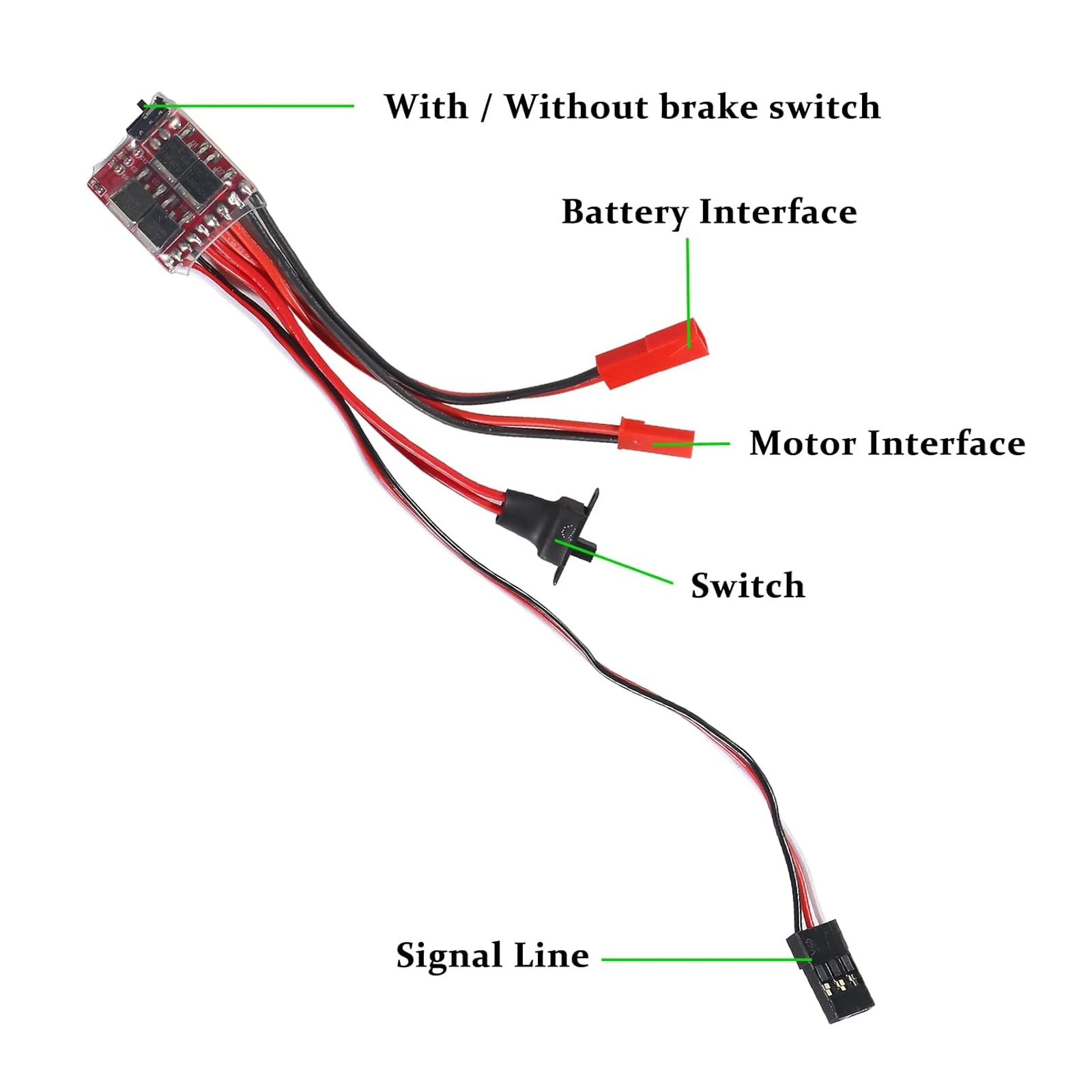 With / Without brake switch

Battery Interface

Motor Interface

Switch

Signal Line