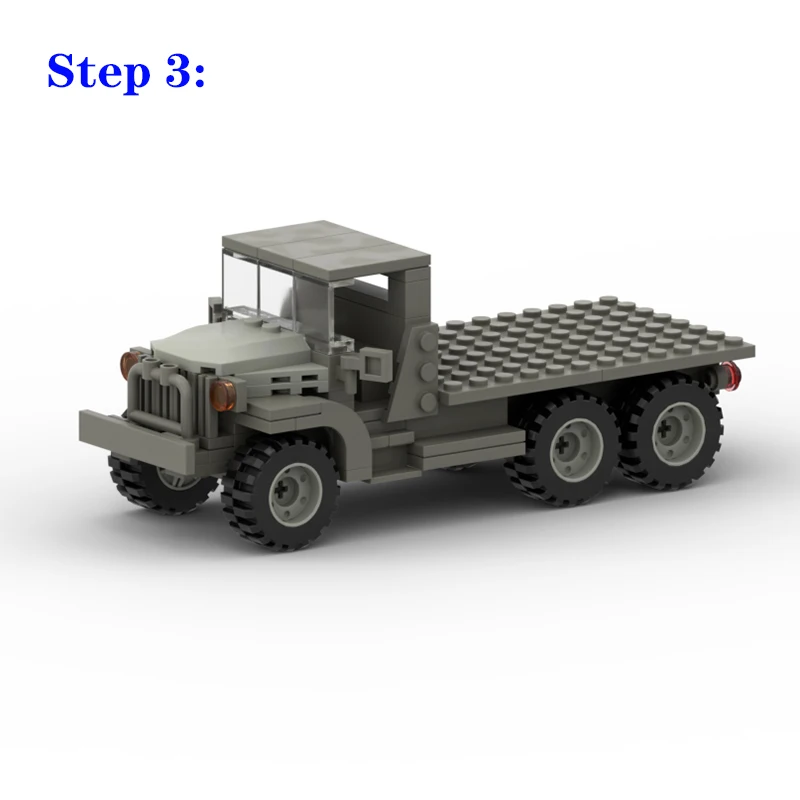 Step 3: