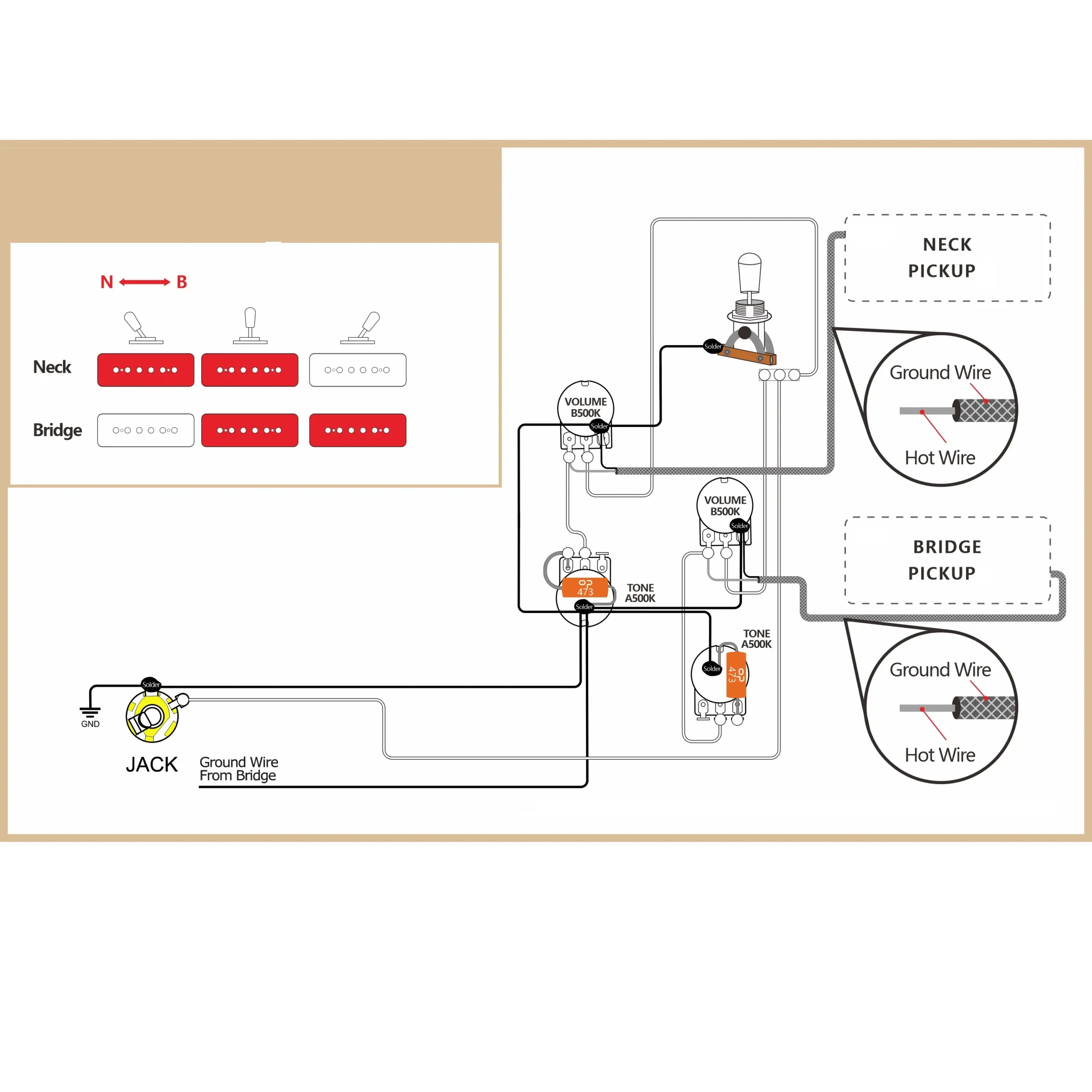 N B

Neck

Bridge

NECK PICKUP

Ground Wire

Hot Wire

Solder

VOLUME B500K

Solder

VOLUME B500K

Solder

BRIDGE PICKUP

OP 473

TONE A500K

Solder

TONE A500K

Solder

OP 473

Ground Wire

Hot Wire

Solder

GND

JACK

Ground Wire From Bridge