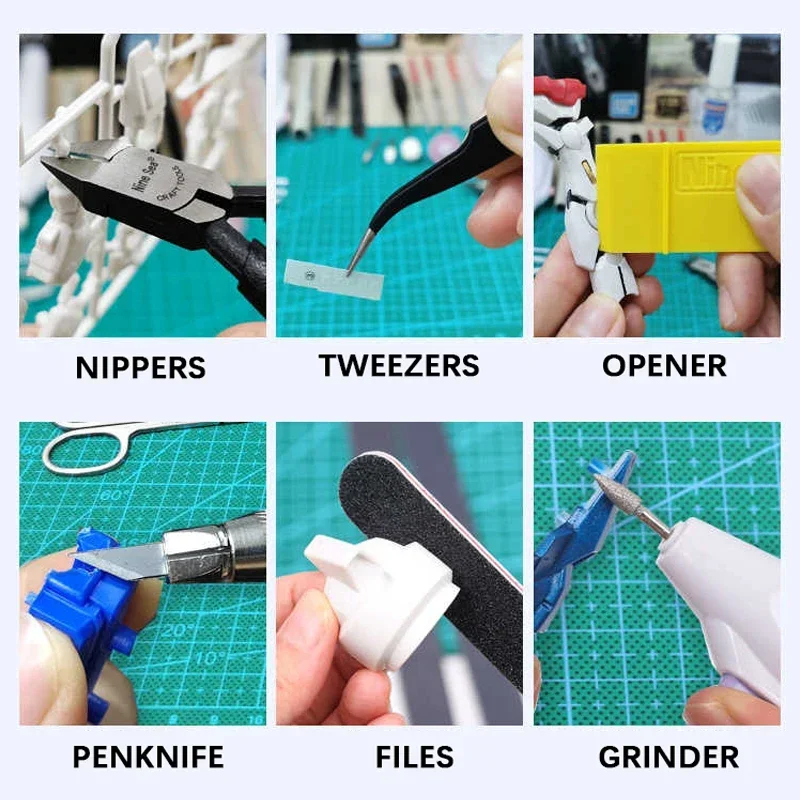 Nine Sea
CRAFT TOOLS

NIPPERS

TWEEZERS

Nin

OPENER

60°
20°
10°

PENKNIFE

FILES

GRINDER